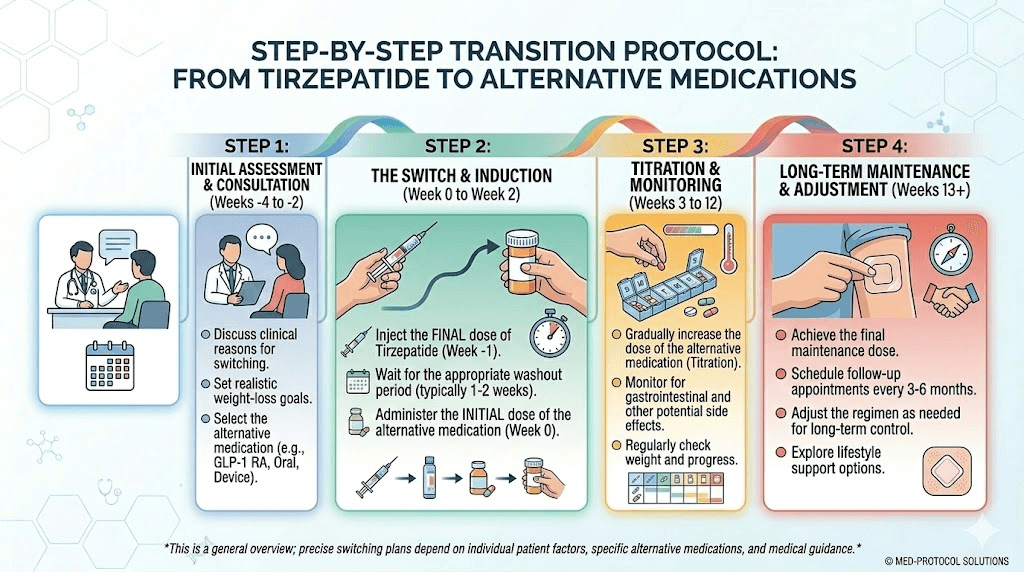 STEP-BY-STEP TRANSITION PROTOCOL: FROM TIRZEPATIDE TO ALTERNATIVE MEDICATIONS

STEP 1:
INITIAL ASSESSMENT & CONSULTATION
(Weeks -4 to -2)

Discuss clinical reasons for switching.
Set realistic weight-loss goals.
Select the alternative medication (e.g., GLP-1 RA, Oral, Device).

STEP 2:
THE SWITCH & INDUCTION
(Week 0 to Week 2)

Inject the FINAL dose of Tirzepatide (Week -1).
Wait for the appropriate washout period (typically 1-2 weeks).
Administer the INITIAL dose of the alternative medication (Week 0).

STEP 3:
TITRATION & MONITORING
(Weeks 3 to 12)

Gradually increase the dose of the alternative medication (Titration).
Monitor for gastrointestinal and other potential side effects.
Regularly check weight and progress.

STEP 4:
LONG-TERM MAINTENANCE & ADJUSTMENT (Weeks 13+)

Achieve the final maintenance dose.
Schedule follow-up appointments every 3-6 months.
Adjust the regimen as needed for long-term control.
Explore lifestyle support options.

*This is a general overview; precise switching plans depend on individual patient factors, specific alternative medications, and medical guidance.*

© MED-PROTOCOL SOLUTIONS