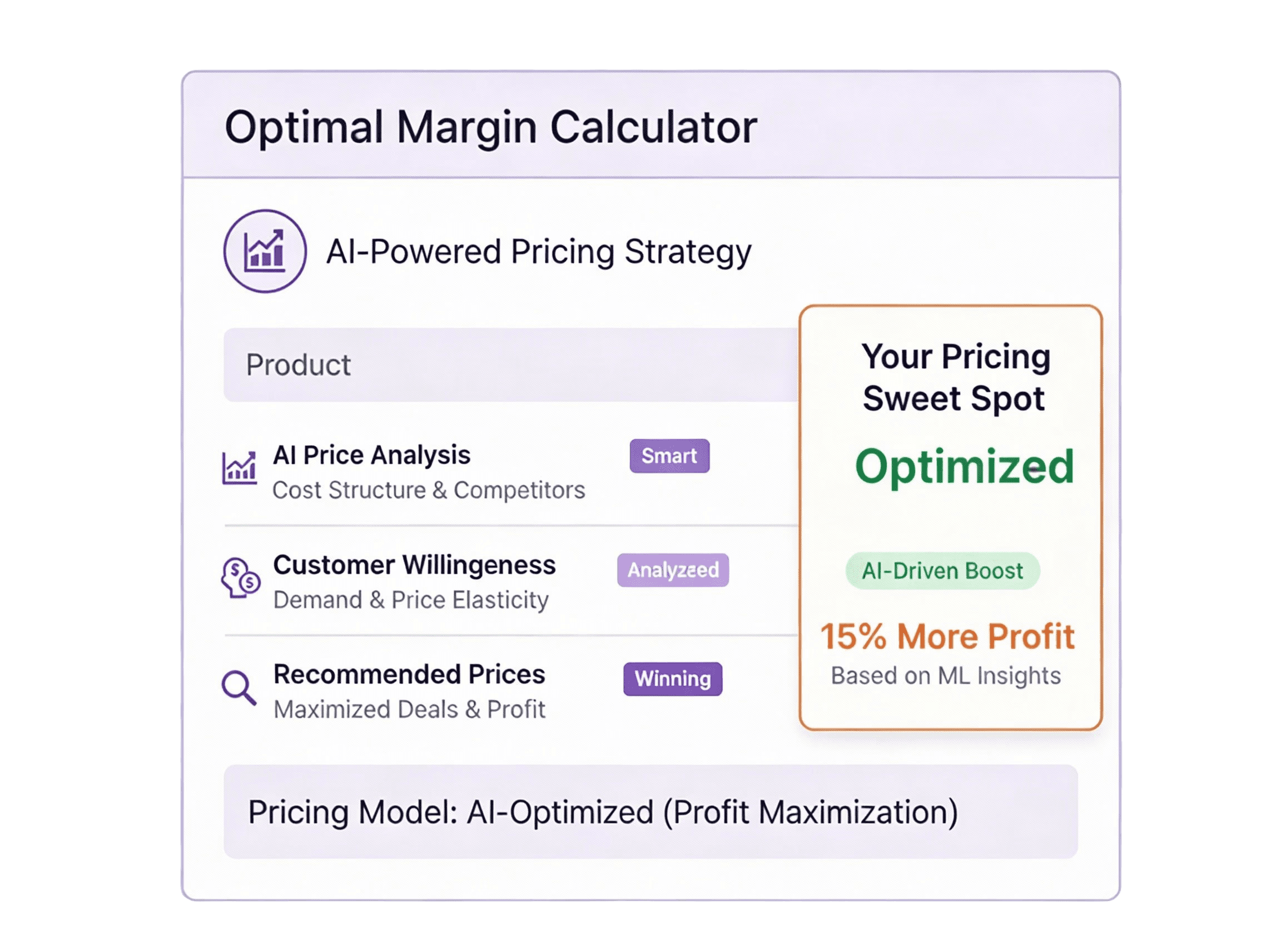 Optimal Margin Calculator

AI-Powered Pricing Strategy

Product

AI Price Analysis
Cost Structure & Competitors
Smart

Customer Willingeness
Demand & Price Elasticity
Analyzeed

Recommended Prices
Maximized Deals & Profit
Winning

Your Pricing Sweet Spot

Optimized

AI-Driven Boost

15% More Profit
Based on ML Insights

Pricing Model: AI-Optimized (Profit Maximization)