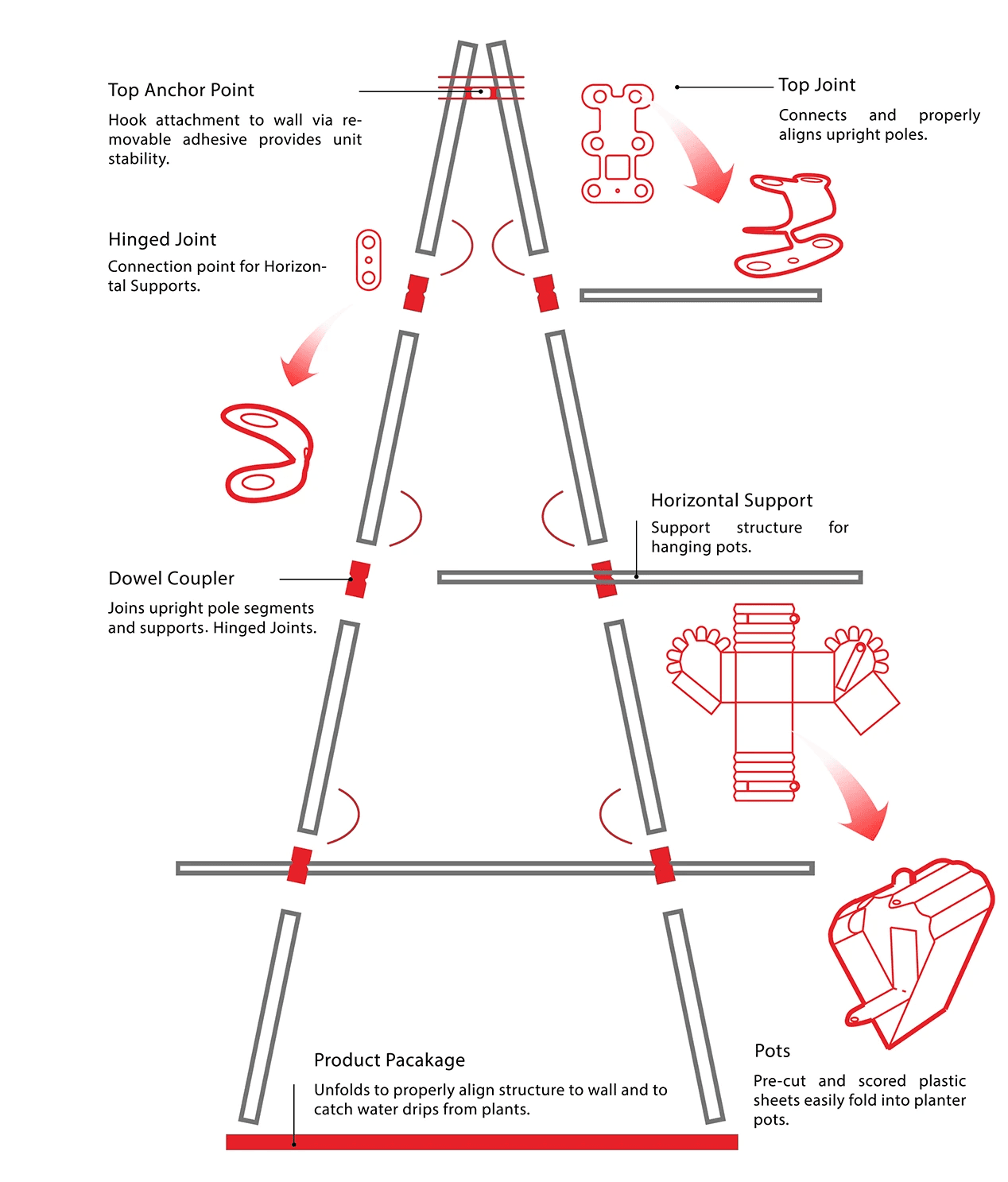 Top Anchor Point

Hook attachment to wall via removable adhesive provides unit stability.

Top Joint

Connects and properly aligns upright poles.

Hinged Joint

Connection point for Horizontal Supports.

Horizontal Support

Support structure for hanging pots.

Dowel Coupler

Joins upright pole segments and supports. Hinged Joints.

Product Pacakage

Unfolds to properly align structure to wall and to catch water drips from plants.

Pots

Pre-cut and scored plastic sheets easily fold into planter pots.