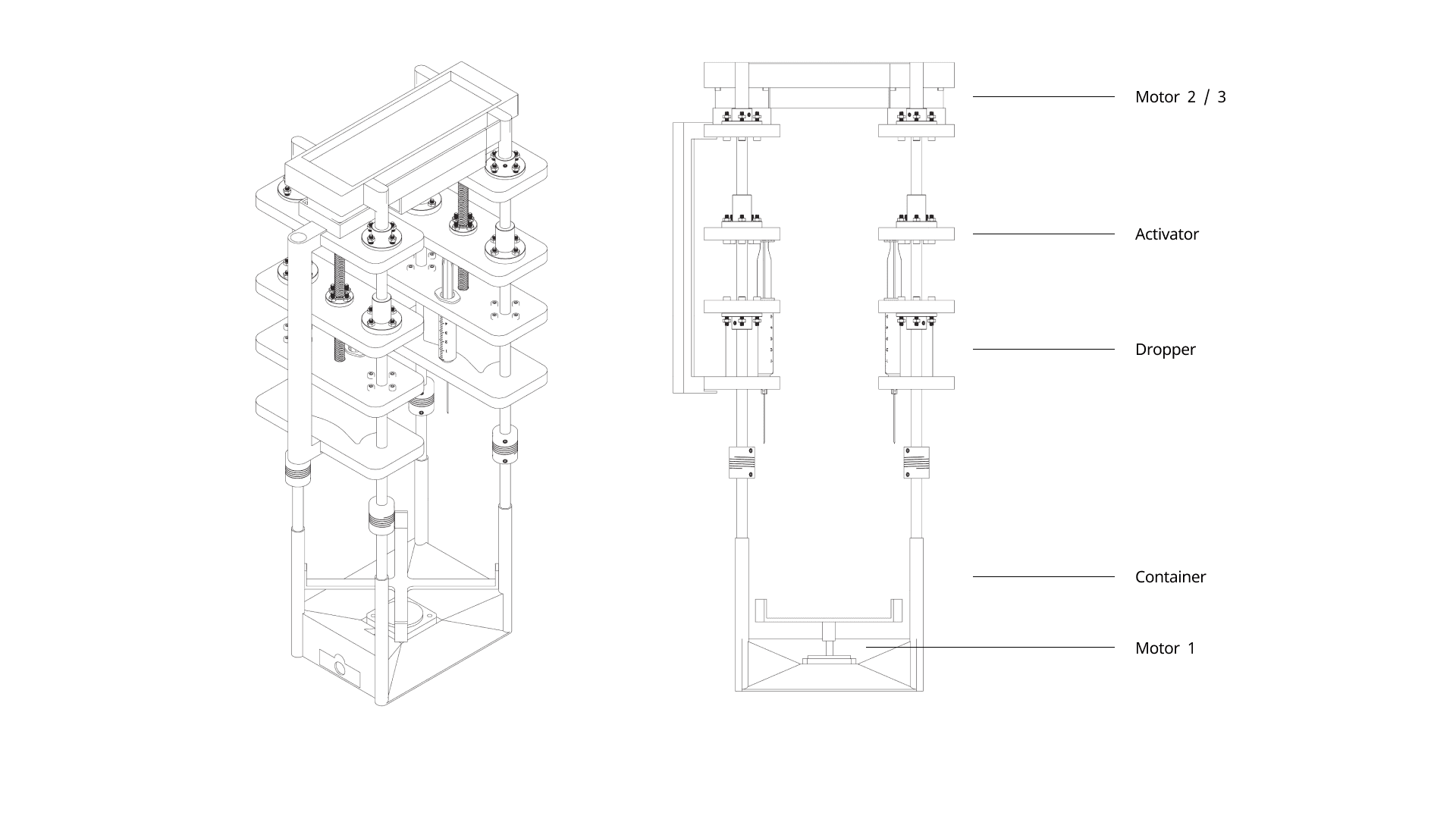 Motor 2 / 3

Activator

Dropper

Container

Motor 1