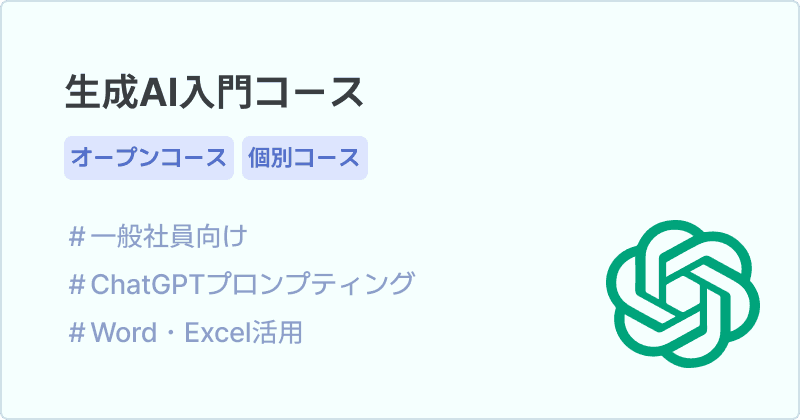 生成AI入門コース

オープンコース 個別コース

#一般社員向け

#ChatGPTプロンプティング

#Word・Excel活用