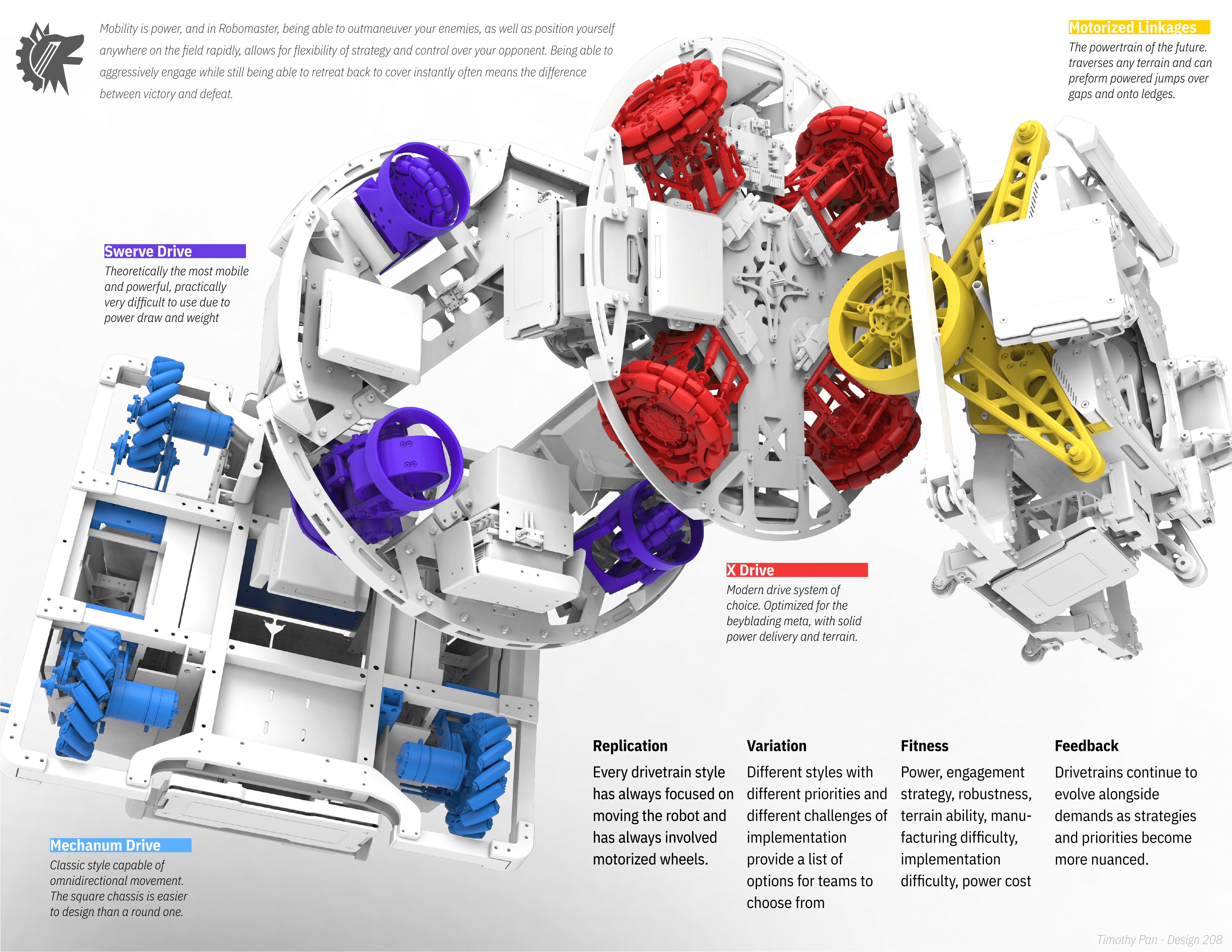 Mobility is power, and in Robomaster, being able to outmaneuver your enemies, as well as position yourself anywhere on the field rapidly, allows for flexibility of strategy and control over your opponent. Being able to aggressively engage while still being able to retreat back to cover instantly often means the difference between victory and defeat.

Motorized Linkages
The powertrain of the future. traverses any terrain and can preform powered jumps over gaps and onto ledges.

Swerve Drive
Theoretically the most mobile and powerful, practically very difficult to use due to power draw and weight

X Drive
Modern drive system of choice. Optimized for the beyblading meta, with solid power delivery and terrain.

Mechanum Drive
Classic style capable of omnidirectional movement. The square chassis is easier to design than a round one.

Replication
Every drivetrain style has always focused on moving the robot and has always involved motorized wheels.

Variation
Different styles with different priorities and different challenges of implementation provide a list of options for teams to choose from

Fitness
Power, engagement strategy, robustness, terrain ability, manufacturing difficulty, implementation difficulty, power cost

Feedback
Drivetrains continue to evolve alongside demands as strategies and priorities become more nuanced.

Timothy Pan - Design 208