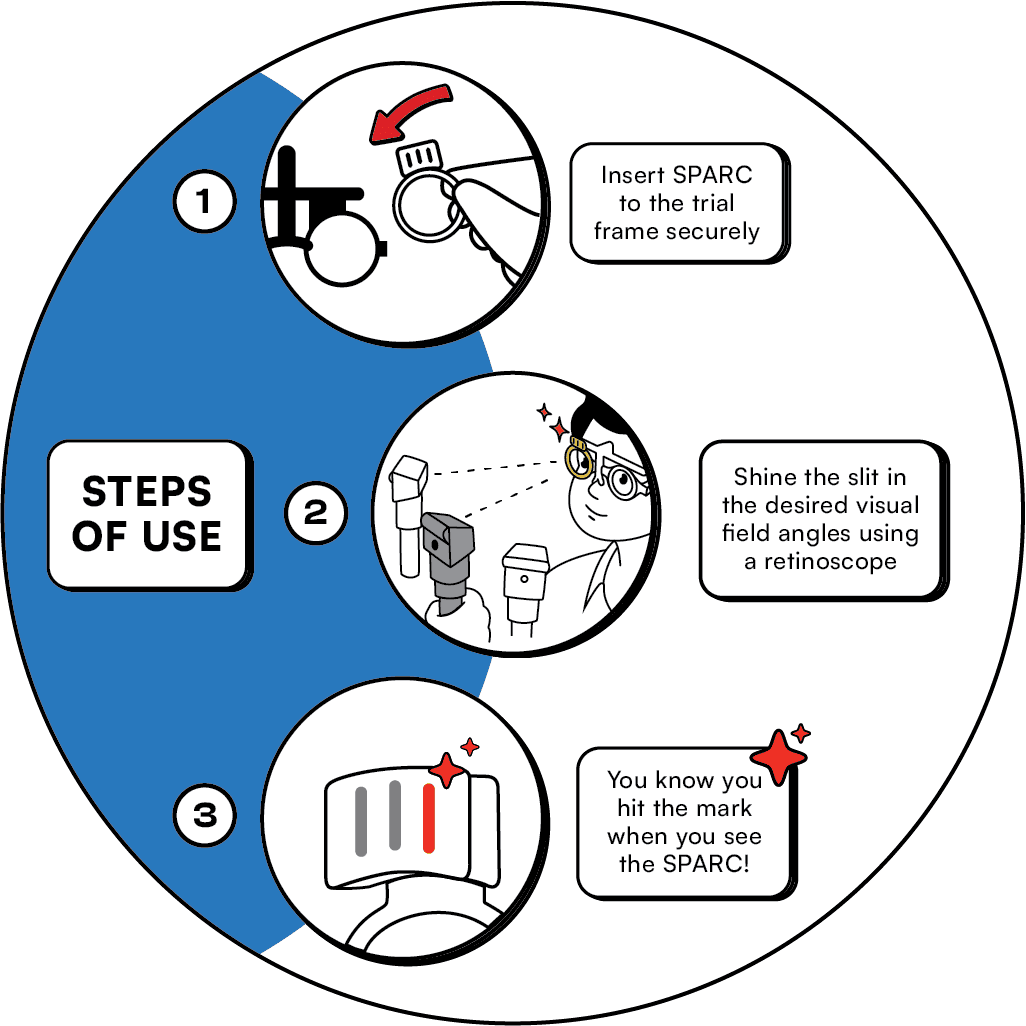 STEPS OF USE

1

Insert SPARC to the trial frame securely

2

Shine the slit in the desired visual field angles using a retinoscope

3

You know you hit the mark when you see the SPARC!