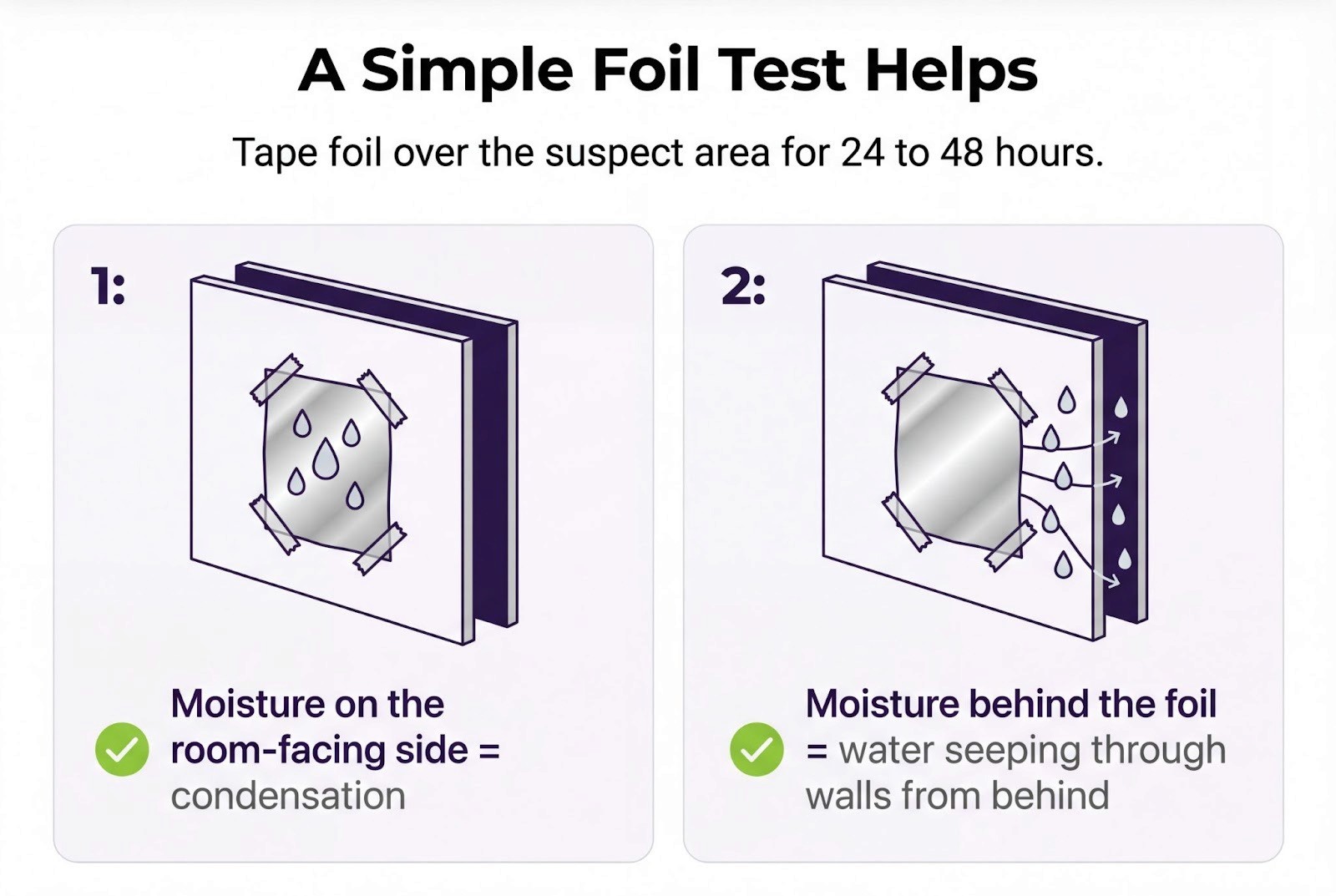 A Simple Foil Test Helps

Tape foil over the suspect area for 24 to 48 hours.

1:

Moisture on the room-facing side = condensation

2:

Moisture behind the foil = water seeping through walls from behind