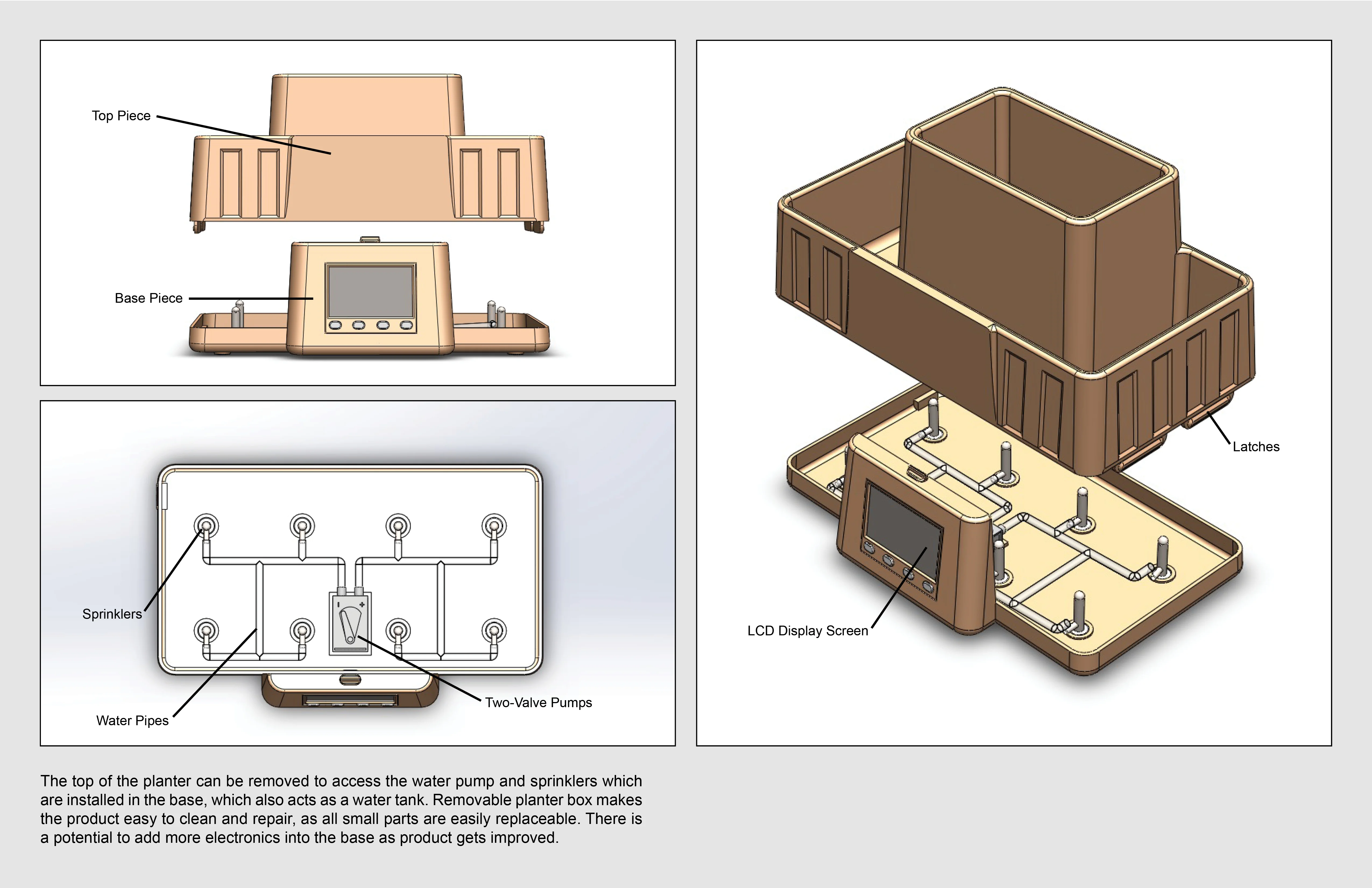 Top Piece

Base Piece

Sprinklers

Water Pipes

Two-Valve Pumps

Latches

LCD Display Screen

The top of the planter can be removed to access the water pump and sprinklers which are installed in the base, which also acts as a water tank. Removable planter box makes the product easy to clean and repair, as all small parts are easily replaceable. There is a potential to add more electronics into the base as product gets improved.