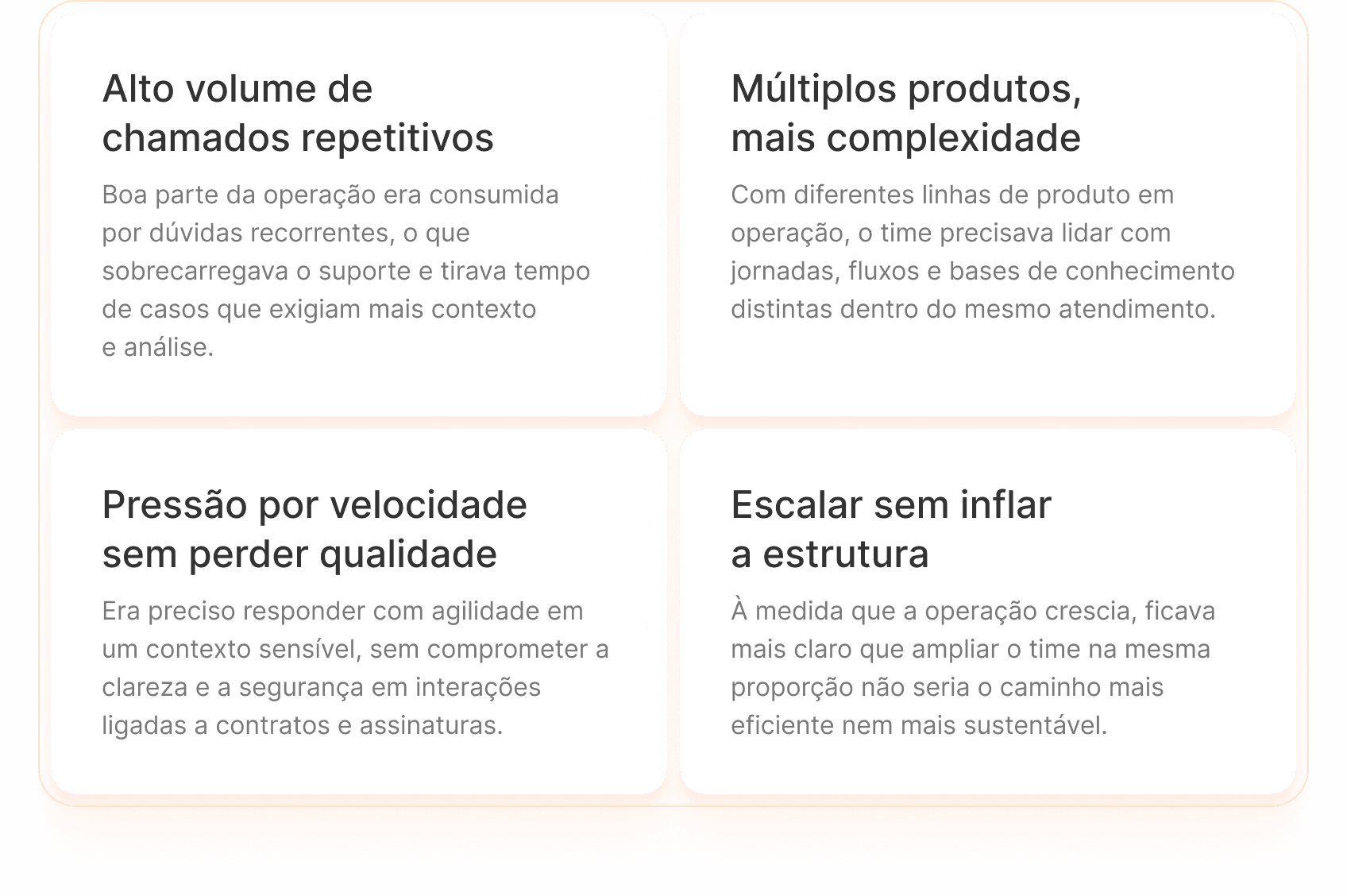 Alto volume de
chamados repetitivos

Boa parte da operação era consumida por dúvidas recorrentes, o que sobrecarregava o suporte e tirava tempo de casos que exigiam mais contexto e análise.

Múltiplos produtos,
mais complexidade

Com diferentes linhas de produto em operação, o time precisava lidar com jornadas, fluxos e bases de conhecimento distintas dentro do mesmo atendimento.

Pressão por velocidade
sem perder qualidade

Era preciso responder com agilidade em um contexto sensível, sem comprometer a clareza e a segurança em interações ligadas a contratos e assinaturas.

Escalar sem inflar
a estrutura

À medida que a operação crescia, ficava mais claro que ampliar o time na mesma proporção não seria o caminho mais eficiente nem mais sustentável.