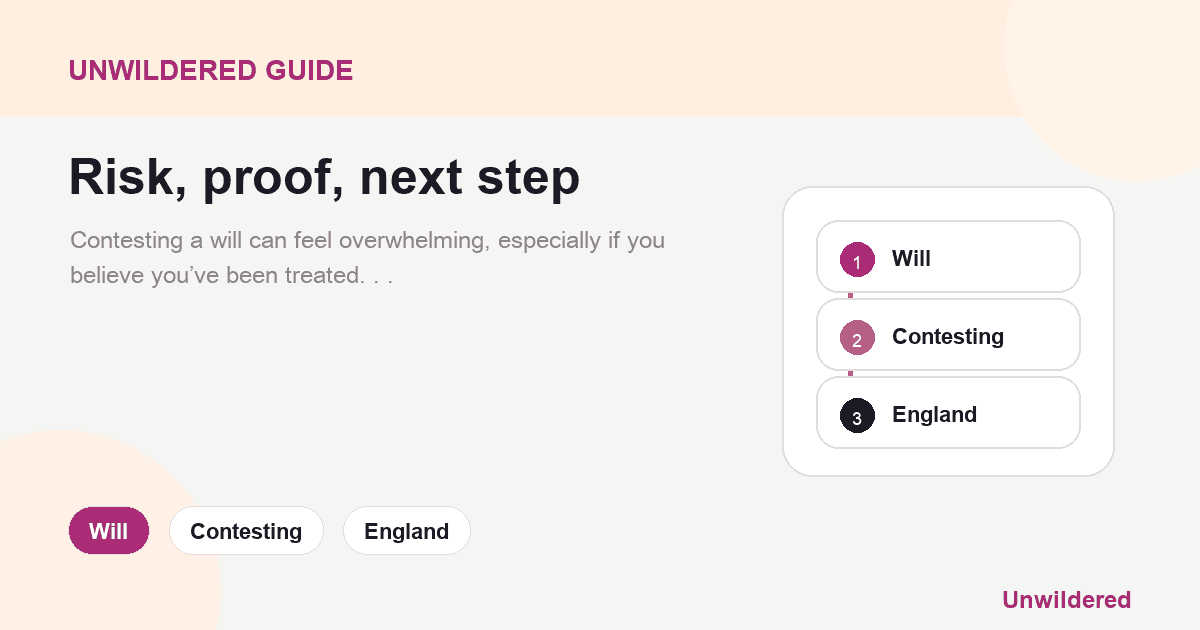 UNWILDERED GUIDE

Risk, proof, next step

Contesting a will can feel overwhelming, especially if you believe you've been treated. . .

1 Will

2 Contesting

3 England

Will

Contesting

England

Unwildered