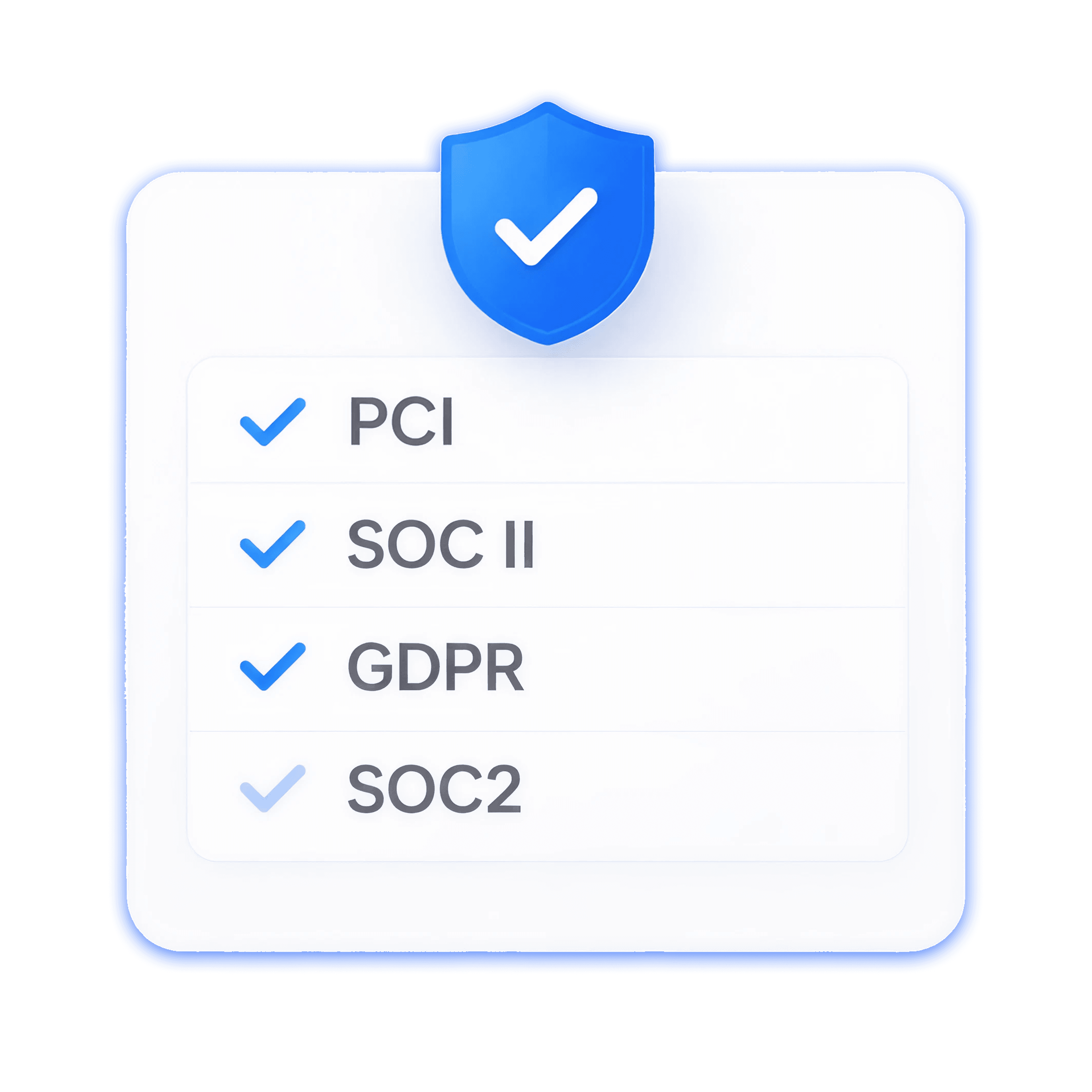 ✓ PCI

✓ SOC II

✓ GDPR

✓ SOC2