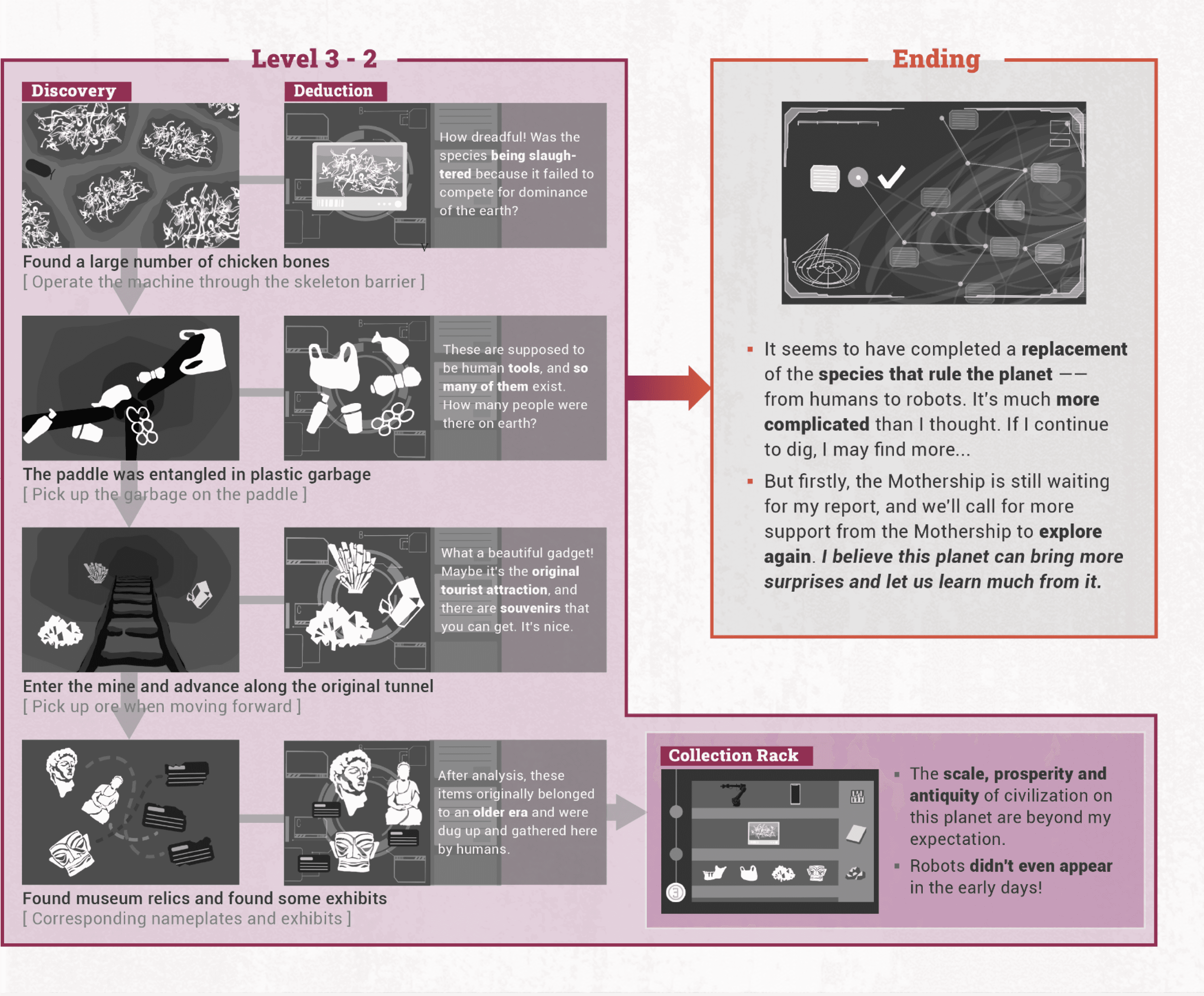 Level 3 - 2

Discovery

Deduction

How dreadful! Was the species being slaughtered because it failed to compete for dominance of the earth?

Found a large number of chicken bones
[ Operate the machine through the skeleton barrier ]

These are supposed to be human tools, and so many of them exist. How many people were there on earth?

The paddle was entangled in plastic garbage
[ Pick up the garbage on the paddle ]

What a beautiful gadget! Maybe it's the original tourist attraction, and there are souvenirs that you can get. It's nice.

Enter the mine and advance along the original tunnel
[ Pick up ore when moving forward ]

After analysis, these items originally belonged to an older era and were dug up and gathered here by humans.

Found museum relics and found some exhibits
[ Corresponding nameplates and exhibits ]

Ending

▪ It seems to have completed a replacement of the species that rule the planet —— from humans to robots. It's much more complicated than I thought. If I continue to dig, I may find more...

▪ But firstly, the Mothership is still waiting for my report, and we'll call for more support from the Mothership to explore again. I believe this planet can bring more surprises and let us learn much from it.

Collection Rack

▪ The scale, prosperity and antiquity of civilization on this planet are beyond my expectation.

▪ Robots didn't even appear in the early days!