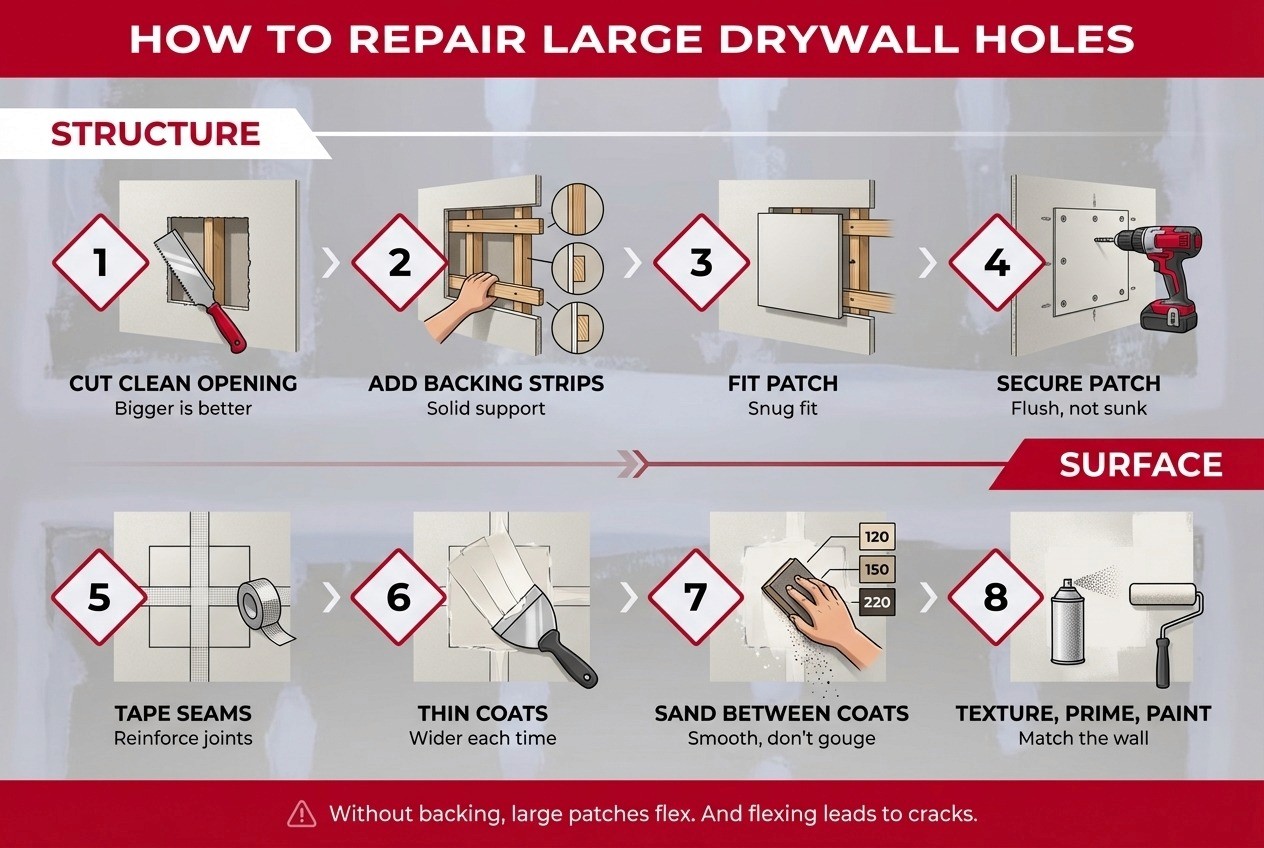 HOW TO REPAIR LARGE DRYWALL HOLES

STRUCTURE

1
CUT CLEAN OPENING
Bigger is better

2
ADD BACKING STRIPS
Solid support

3
FIT PATCH
Snug fit

4
SECURE PATCH
Flush, not sunk

SURFACE

5
TAPE SEAMS
Reinforce joints

6
THIN COATS
Wider each time

7
120
150
220
SAND BETWEEN COATS
Smooth, don't gouge

8
TEXTURE, PRIME, PAINT
Match the wall

Without backing, large patches flex. And flexing leads to cracks.