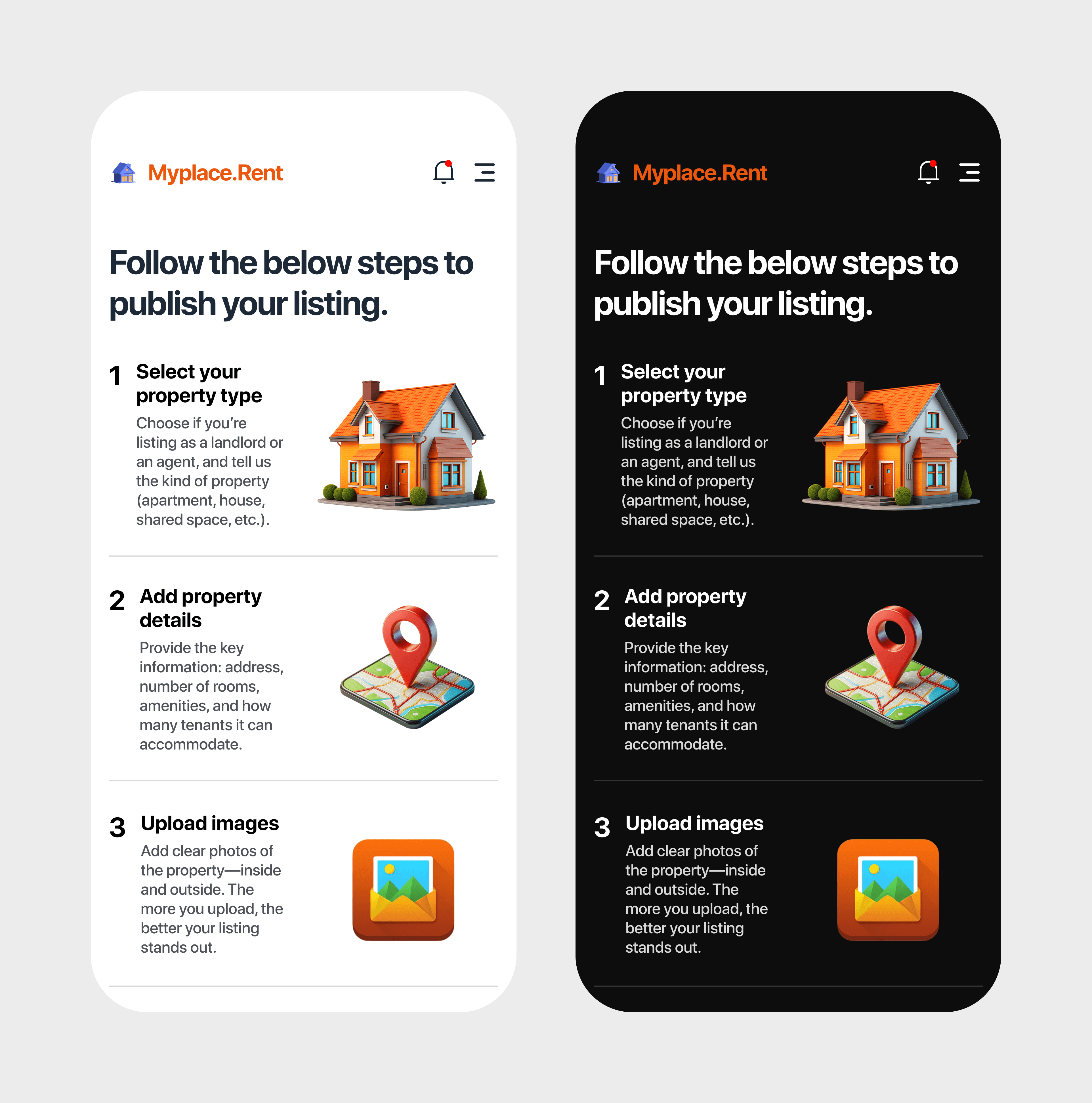 Myplace.Rent

Follow the below steps to publish your listing.

1 Select your property type
Choose if you're listing as a landlord or an agent, and tell us the kind of property (apartment, house, shared space, etc.).

2 Add property details
Provide the key information: address, number of rooms, amenities, and how many tenants it can accommodate.

3 Upload images
Add clear photos of the property—inside and outside. The more you upload, the better your listing stands out.

Myplace.Rent

Follow the below steps to publish your listing.

1 Select your property type
Choose if you're listing as a landlord or an agent, and tell us the kind of property (apartment, house, shared space, etc.).

2 Add property details
Provide the key information: address, number of rooms, amenities, and how many tenants it can accommodate.

3 Upload images
Add clear photos of the property—inside and outside. The more you upload, the better your listing stands out.