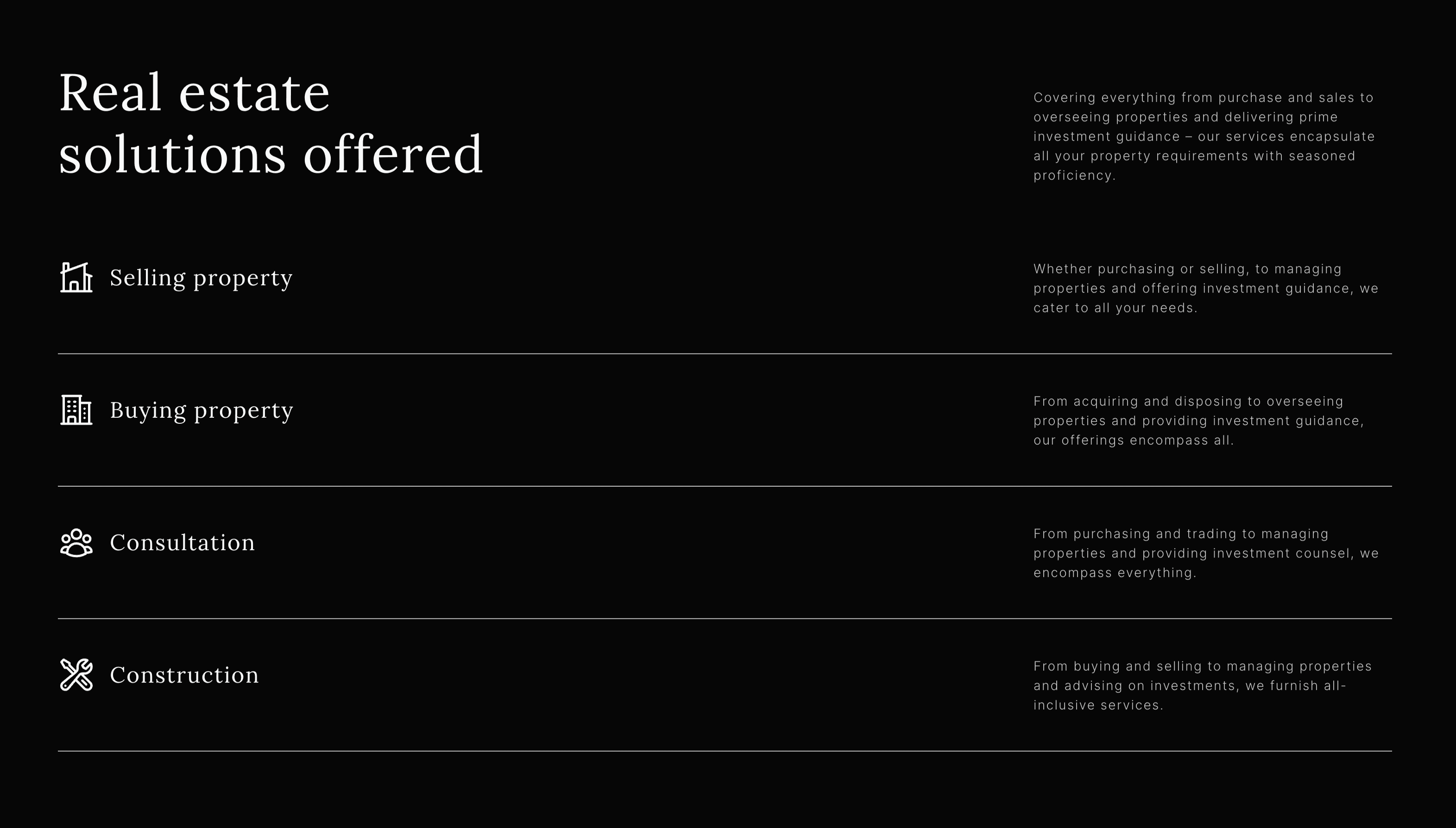 Real estate solutions offered

Covering everything from purchase and sales to overseeing properties and delivering prime investment guidance – our services encapsulate all your property requirements with seasoned proficiency.

Selling property

Whether purchasing or selling, to managing properties and offering investment guidance, we cater to all your needs.

Buying property

From acquiring and disposing to overseeing properties and providing investment guidance, our offerings encompass all.

Consultation

From purchasing and trading to managing properties and providing investment counsel, we encompass everything.

Construction

From buying and selling to managing properties and advising on investments, we furnish all-inclusive services.