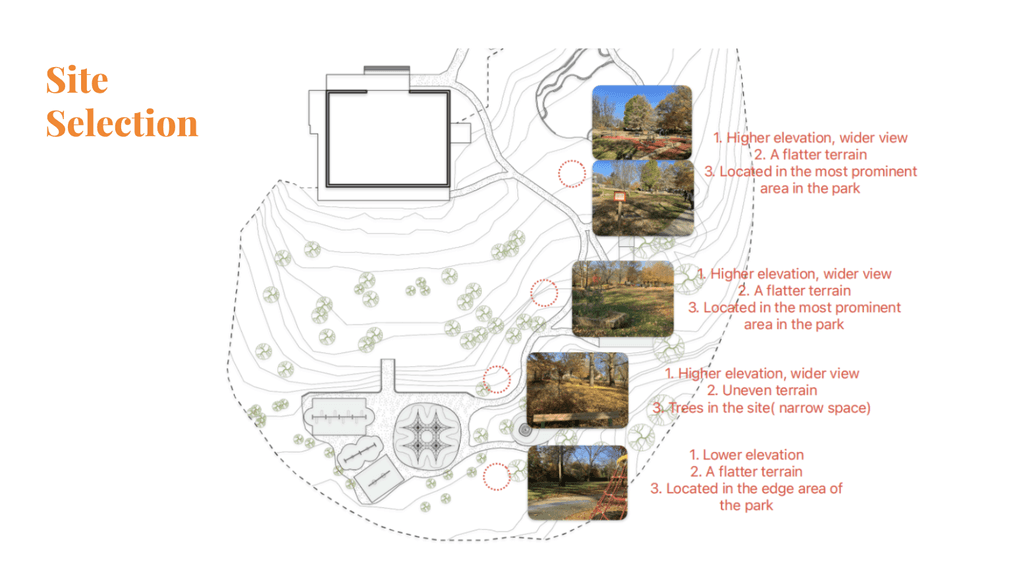 Site Selection

1. Higher elevation, wider view
2. A flatter terrain
3. Located in the most prominent area in the park

1. Higher elevation, wider view
2. A flatter terrain
3. Located in the most prominent area in the park

1. Higher elevation, wider view
2. Uneven terrain
3. Trees in the site( narrow space)

1. Lower elevation
2. A flatter terrain
3. Located in the edge area of the park