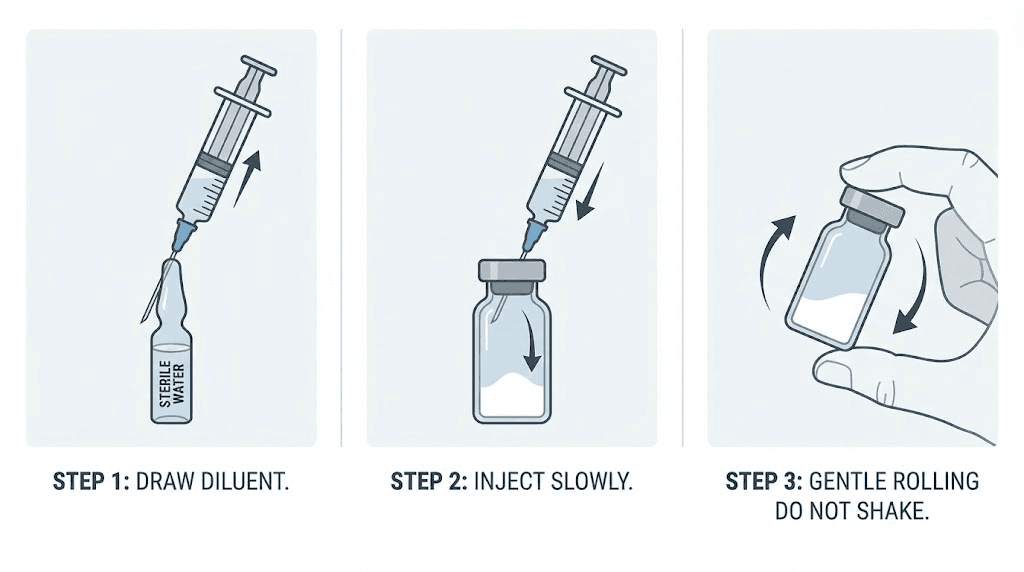 STERILE WATER

STEP 1: DRAW DILUENT.

STEP 2: INJECT SLOWLY.

STEP 3: GENTLE ROLLING
DO NOT SHAKE.