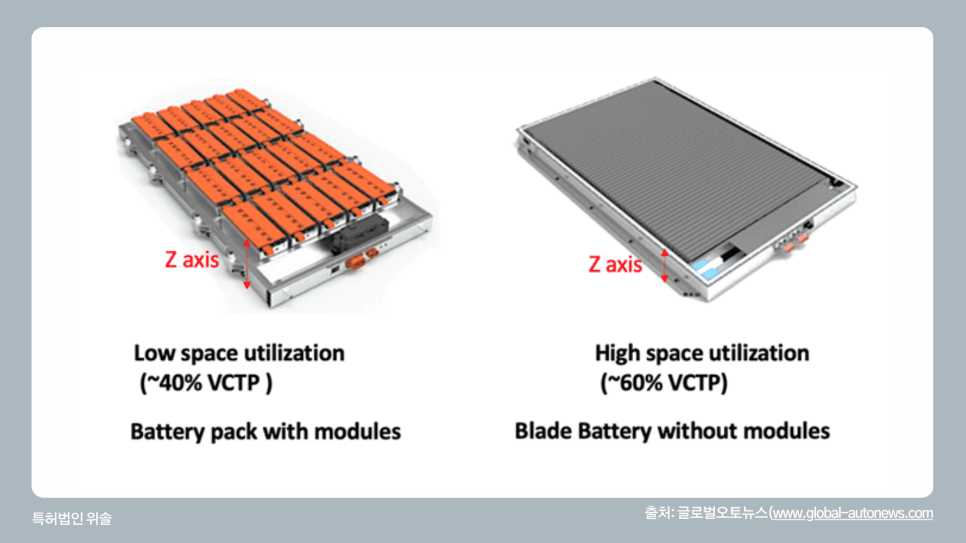 Z axis

Low space utilization
(~40% VCTP )

Battery pack with modules

Z axis

High space utilization
(~60% VCTP)

Blade Battery without modules

특허법인 위솔

출처: 글로벌오토뉴스(www.global-autonews.com