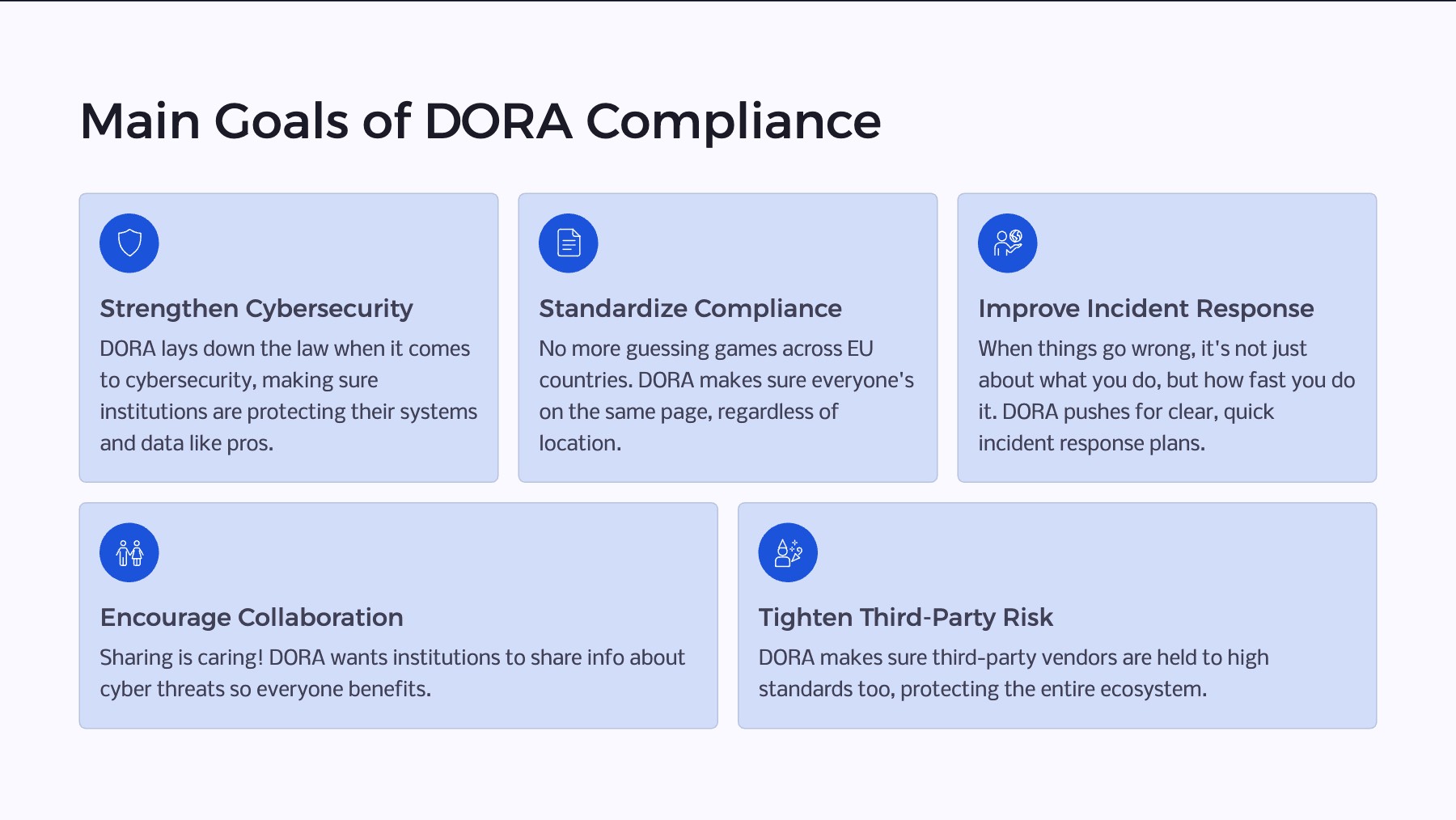 Main Goals of DORA Compliance

Strengthen Cybersecurity

DORA lays down the law when it comes to cybersecurity, making sure institutions are protecting their systems and data like pros.

Standardize Compliance

No more guessing games across EU countries. DORA makes sure everyone's on the same page, regardless of location.

Improve Incident Response

When things go wrong, it's not just about what you do, but how fast you do it. DORA pushes for clear, quick incident response plans.

Encourage Collaboration

Sharing is caring! DORA wants institutions to share info about cyber threats so everyone benefits.

Tighten Third-Party Risk

DORA makes sure third-party vendors are held to high standards too, protecting the entire ecosystem.