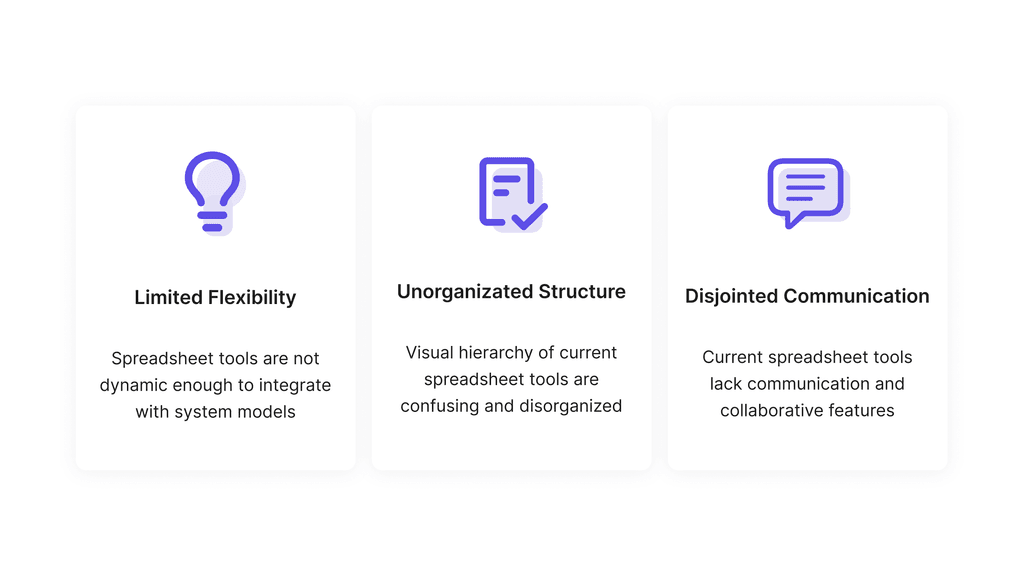 Limited Flexibility

Spreadsheet tools are not dynamic enough to integrate with system models

Unorganizated Structure

Visual hierarchy of current spreadsheet tools are confusing and disorganized

Disjointed Communication

Current spreadsheet tools lack communication and collaborative features