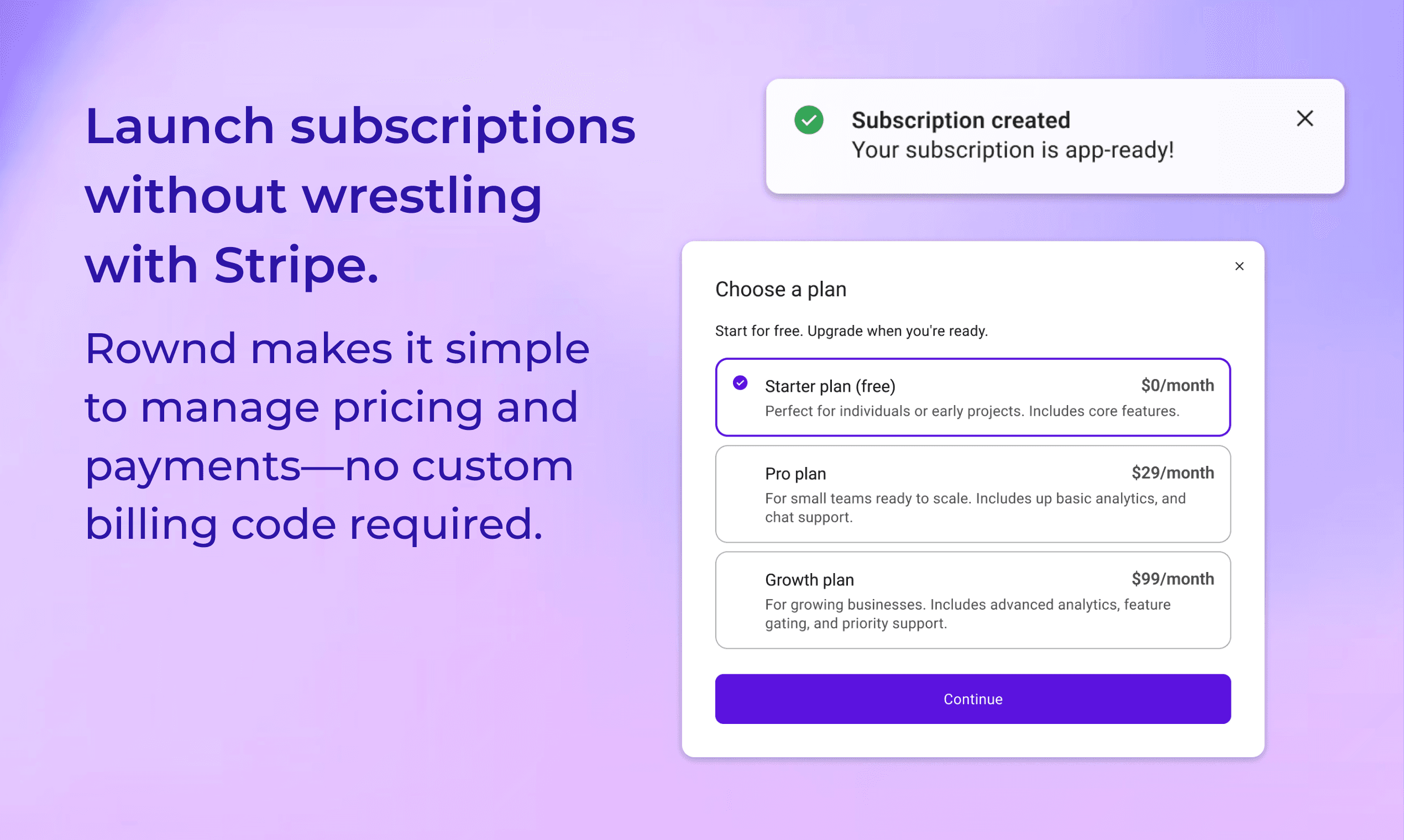 Launch subscriptions without wrestling with Stripe.

Rownd makes it simple to manage pricing and payments—no custom billing code required.

Subscription created
Your subscription is app-ready!

Choose a plan

Start for free. Upgrade when you're ready.

Starter plan (free)
$0/month
Perfect for individuals or early projects. Includes core features.

Pro plan
$29/month
For small teams ready to scale. Includes up basic analytics, and chat support.

Growth plan
$99/month
For growing businesses. Includes advanced analytics, feature gating, and priority support.

Continue