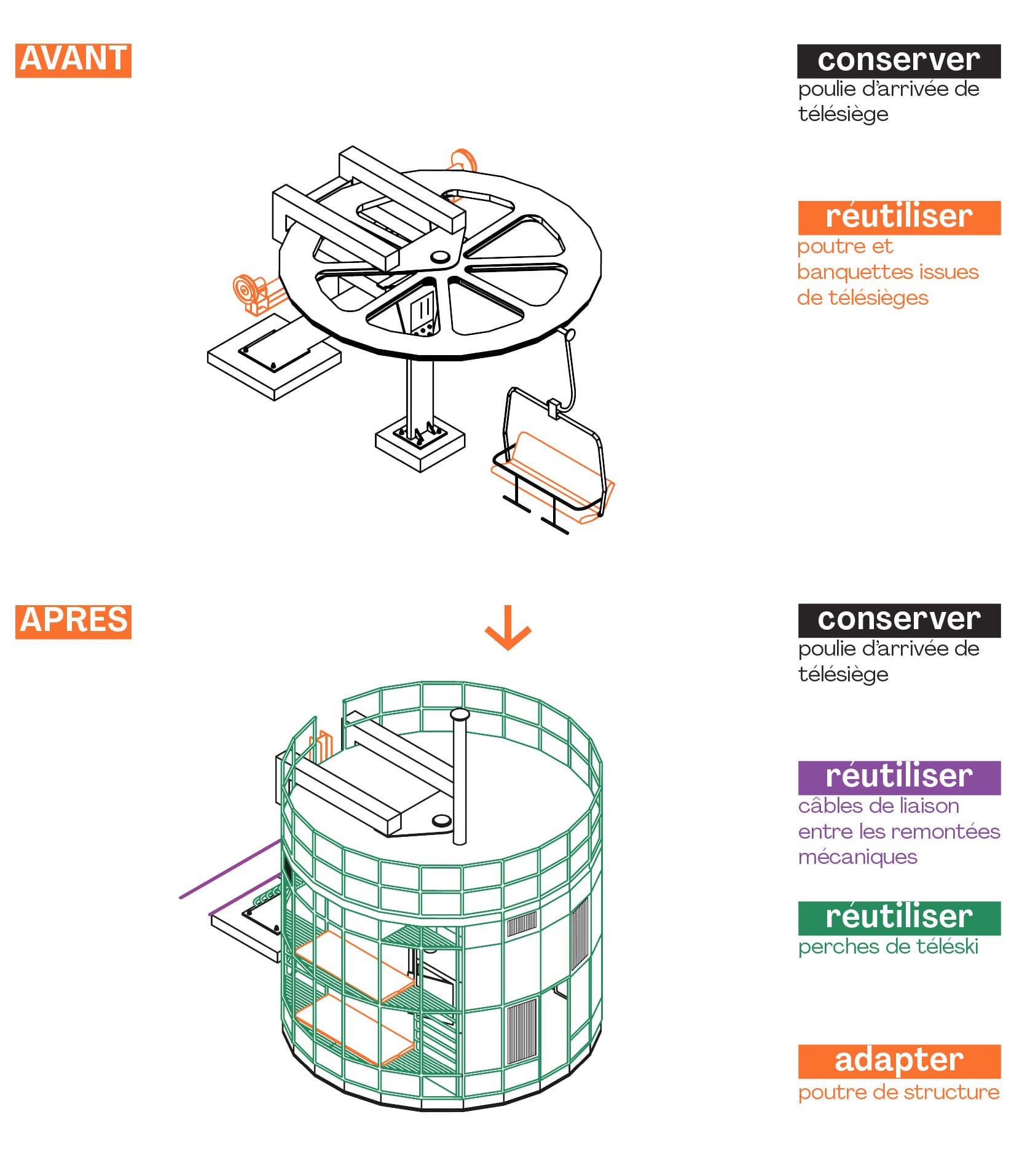 AVANT

conserver
poulie d'arrivée de télésiège

réutiliser
poutre et banquettes issues de télésièges

APRES

conserver
poulie d'arrivée de télésiège

réutiliser
câbles de liaison entre les remontées mécaniques

réutiliser
perches de téléski

adapter
poutre de structure