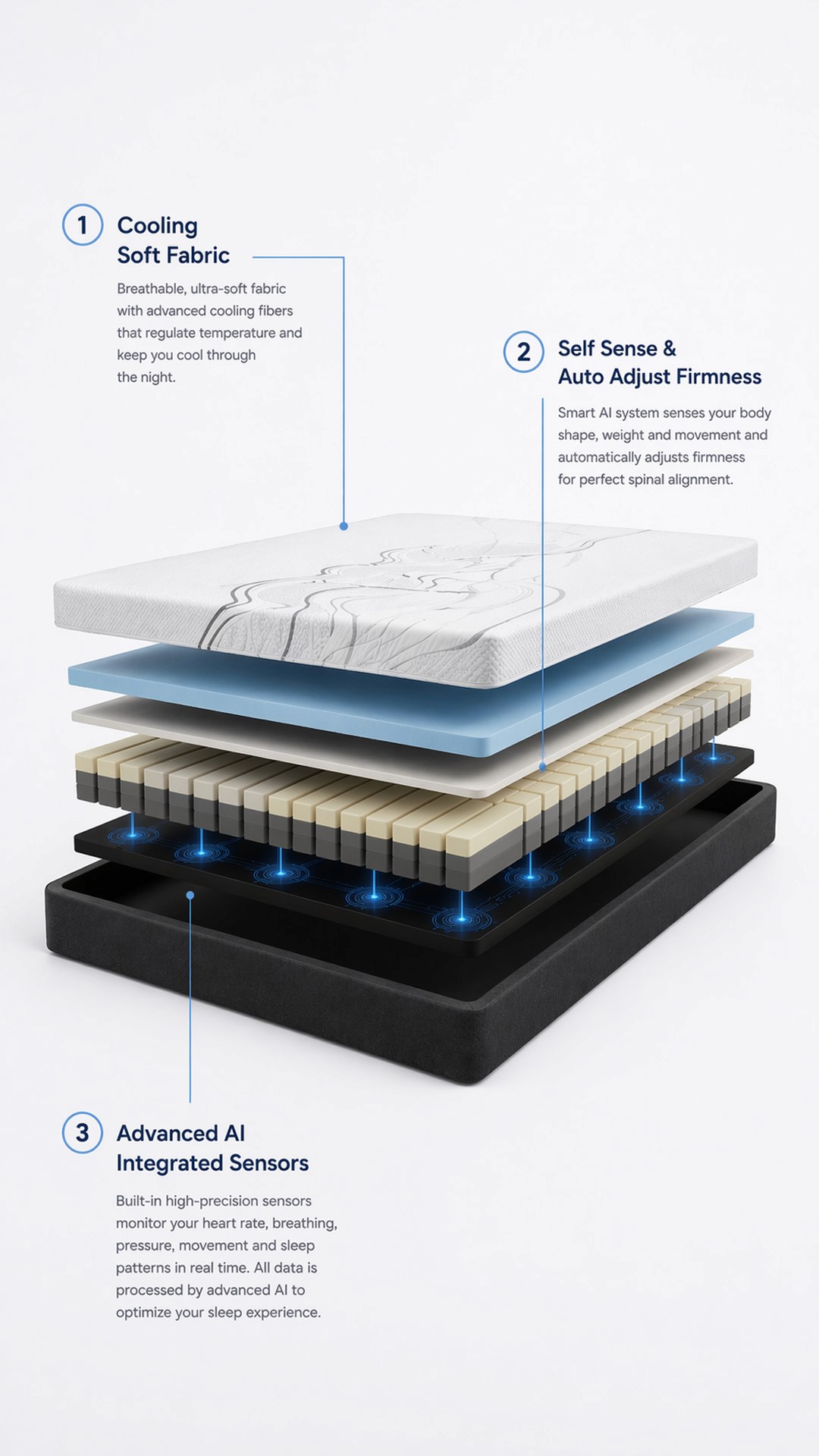 1 Cooling Soft Fabric

Breathable, ultra-soft fabric with advanced cooling fibers that regulate temperature and keep you cool through the night.

2 Self Sense & Auto Adjust Firmness

Smart AI system senses your body shape, weight and movement and automatically adjusts firmness for perfect spinal alignment.

3 Advanced AI Integrated Sensors

Built-in high-precision sensors monitor your heart rate, breathing, pressure, movement and sleep patterns in real time. All data is processed by advanced AI to optimize your sleep experience.