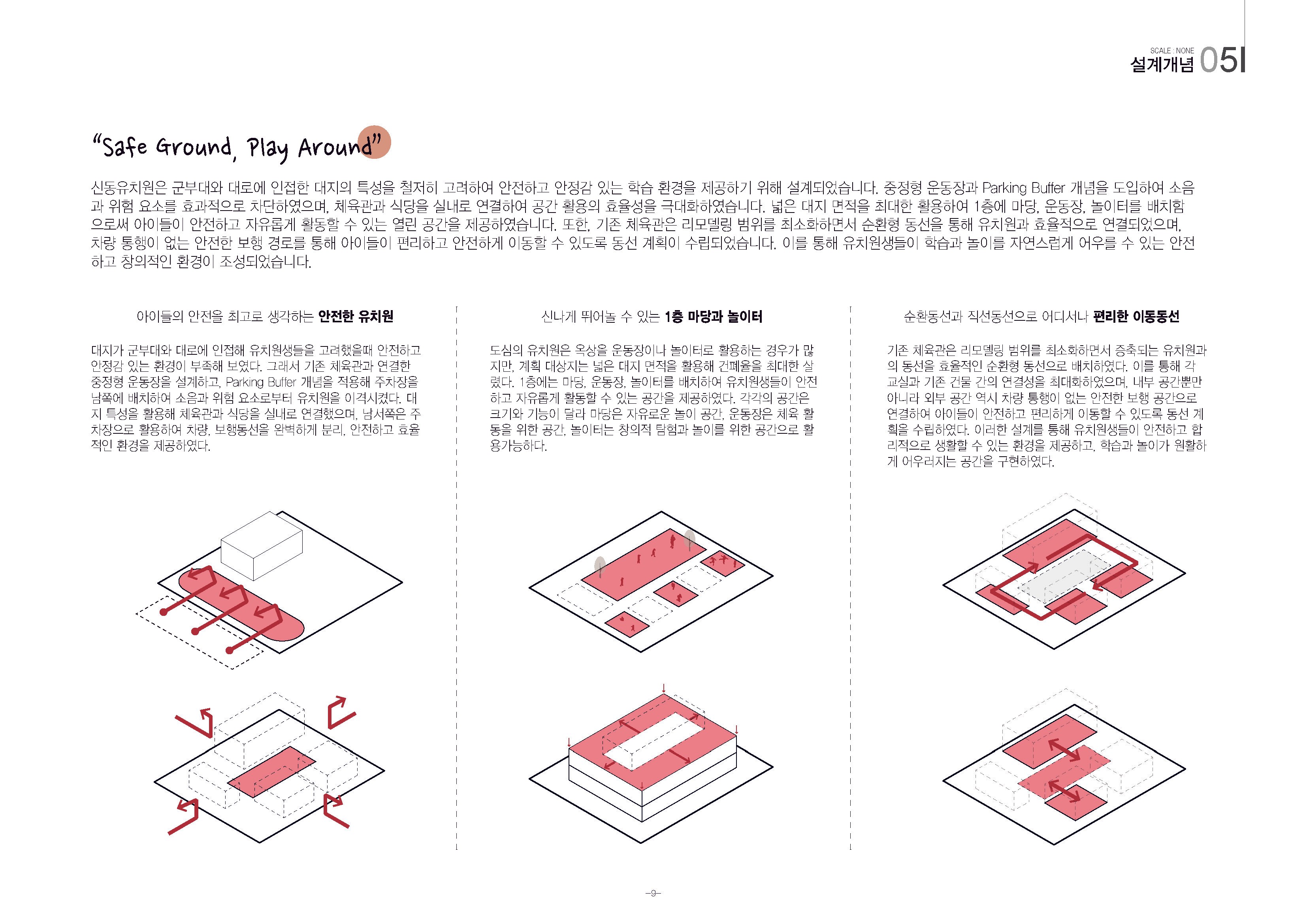 SCALE : NONE
설계개념 05

"Safe Ground, Play Around"

신동유치원은 군부대와 대로에 인접한 대지의 특성을 철저히 고려하여 안전하고 안정감 있는 학습 환경을 제공하기 위해 설계되었습니다. 중정형 운동장과 Parking Buffer 개념을 도입하여 소음과 위험 요소를 효과적으로 차단하였으며, 체육관과 식당을 실내로 연결하여 공간 활용의 효율성을 극대화하였습니다. 넓은 대지 면적을 최대한 활용하여 1층에 마당, 운동장, 놀이터를 배치함으로써 아이들이 안전하고 자유롭게 활동할 수 있는 열린 공간을 제공하였습니다. 또한, 기존 체육관은 리모델링 범위를 최소화하면서 순환형 동선을 통해 유치원과 효율적으로 연결되었으며, 차량 통행이 없는 안전한 보행 경로를 통해 아이들이 편리하고 안전하게 이동할 수 있도록 동선 계획이 수립되었습니다. 이를 통해 유치원생들이 학습과 놀이를 자연스럽게 어우를 수 있는 안전하고 창의적인 환경이 조성되었습니다.

아이들의 안전을 최고로 생각하는 안전한 유치원

대지가 군부대와 대로에 인접해 유치원생들을 고려했을때 안전하고 안정감 있는 환경이 부족해 보였다. 그래서 기존 체육관과 연결한 중정형 운동장을 설계하고, Parking Buffer 개념을 적용해 주차장을 남쪽에 배치하여 소음과 위험 요소로부터 유치원을 이격시켰다. 대지 특성을 활용해 체육관과 식당을 실내로 연결했으며, 남서쪽은 주차장으로 활용하여 차량, 보행동선을 완벽하게 분리, 안전하고 효율적인 환경을 제공하였다.

신나게 뛰어놀 수 있는 1층 마당과 놀이터

도심의 유치원은 옥상을 운동장이나 놀이터로 활용하는 경우가 많지만, 계획 대상지는 넓은 대지 면적을 활용해 건폐율을 최대한 살렸다. 1층에는 마당, 운동장, 놀이터를 배치하여 유치원생들이 안전하고 자유롭게 활동할 수 있는 공간을 제공하였다. 각각의 공간은 크기와 기능이 달라 마당은 자유로운 놀이 공간, 운동장은 체육 활동을 위한 공간, 놀이터는 창의적 탐험과 놀이를 위한 공간으로 활용가능하다.

순환동선과 직선동선으로 어디서나 편리한 이동동선

기존 체육관은 리모델링 범위를 최소화하면서 증축되는 유치원과의 동선을 효율적인 순환형 동선으로 배치하였다. 이를 통해 각 교실과 기존 건물 간의 연결성을 최대화하였으며, 내부 공간뿐만 아니라 외부 공간 역시 차량 통행이 없는 안전한 보행 공간으로 연결하여 아이들이 안전하고 편리하게 이동할 수 있도록 동선 계획을 수립하였다. 이러한 설계를 통해 유치원생들이 안전하고 합리적으로 생활할 수 있는 환경을 제공하고, 학습과 놀이가 원활하게 어우러지는 공간을 구현하였다.

-9-