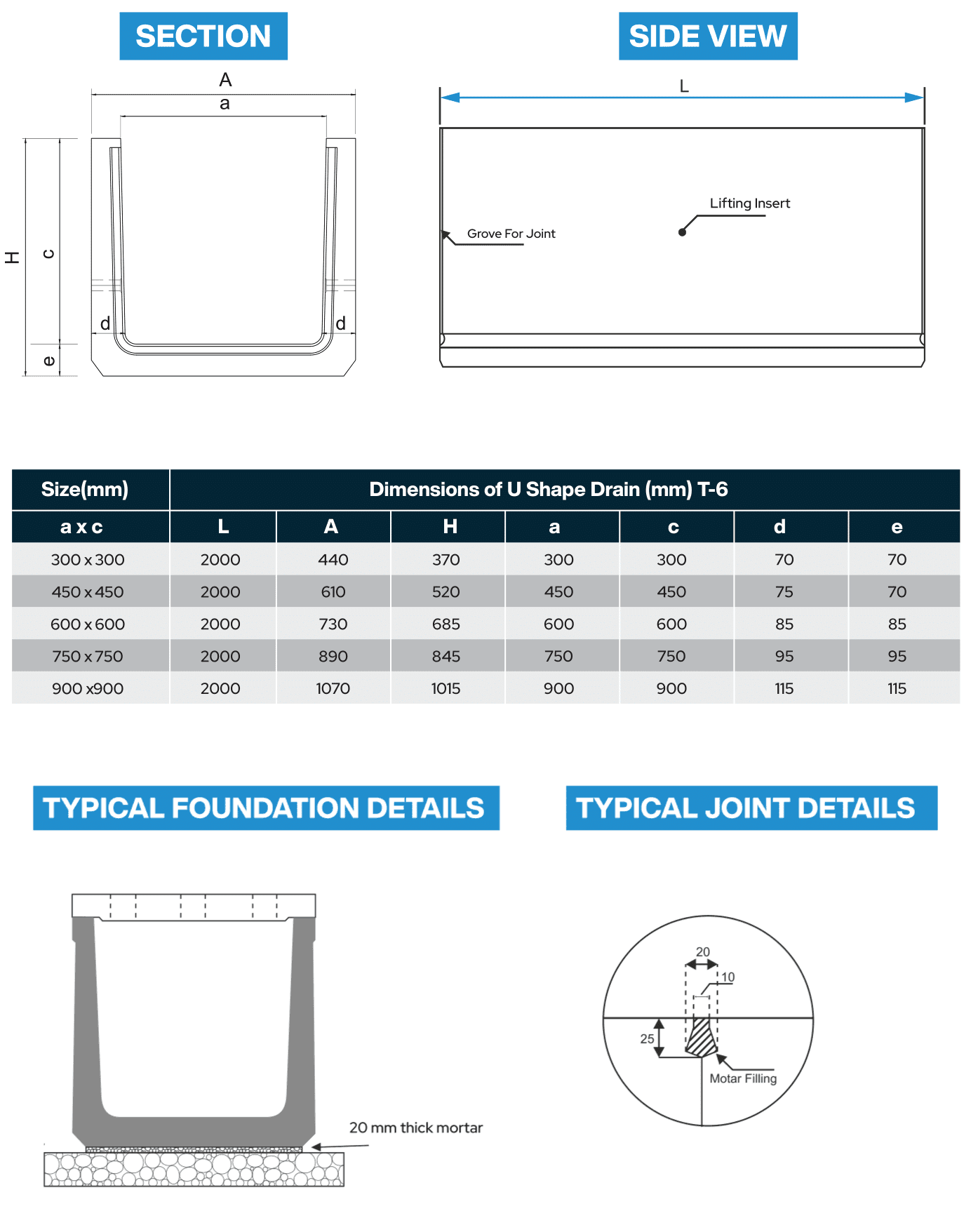 SECTION

A
a
H
c
d
d
e

SIDE VIEW

L
Lifting Insert
Grove For Joint

| Size(mm) | Dimensions of U Shape Drain (mm) T-6 | | | | | | |
|---|---|---|---|---|---|---|---|
| a x c | L | A | H | a | c | d | e |
| 300 x 300 | 2000 | 440 | 370 | 300 | 300 | 70 | 70 |
| 450 x 450 | 2000 | 610 | 520 | 450 | 450 | 75 | 70 |
| 600 x 600 | 2000 | 730 | 685 | 600 | 600 | 85 | 85 |
| 750 x 750 | 2000 | 890 | 845 | 750 | 750 | 95 | 95 |
| 900 x900 | 2000 | 1070 | 1015 | 900 | 900 | 115 | 115 |

TYPICAL FOUNDATION DETAILS

20 mm thick mortar

TYPICAL JOINT DETAILS

20
10
25
Motar Filling