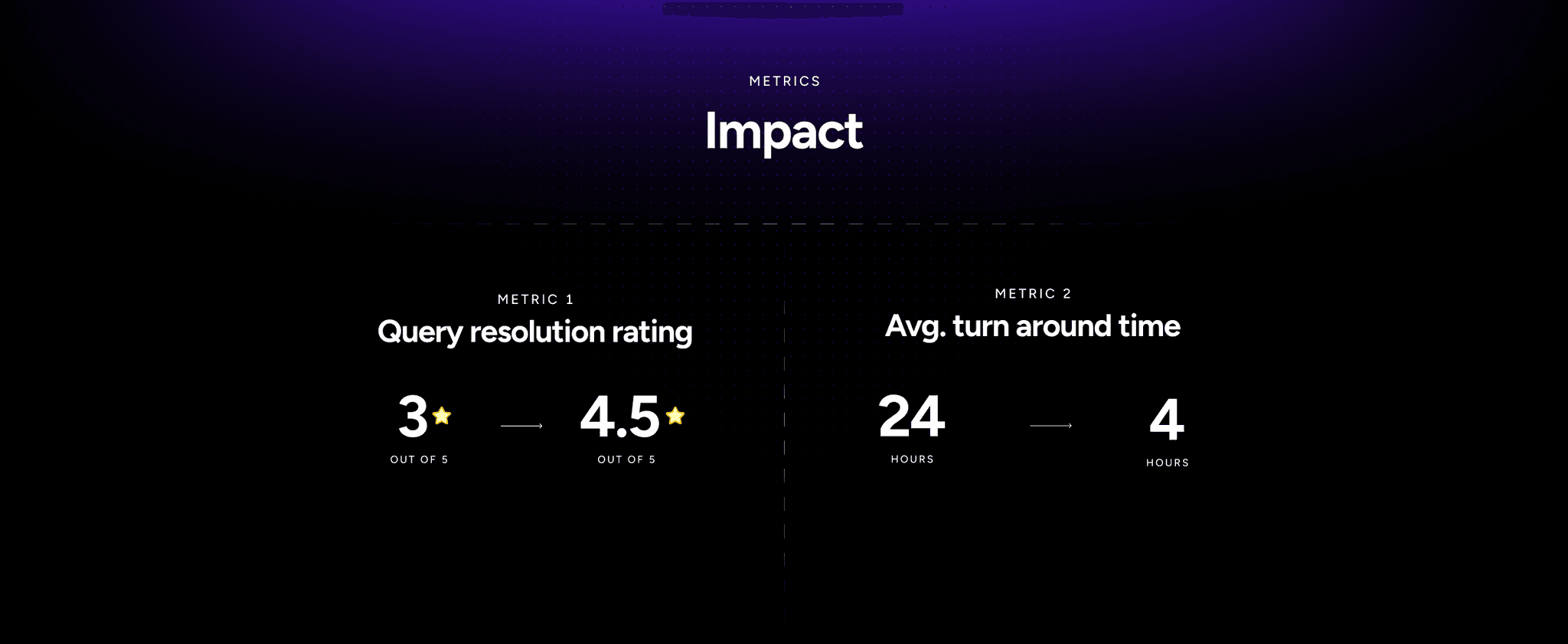 METRICS

Impact

METRIC 1

Query resolution rating

3

OUT OF 5

→

4.5

OUT OF 5

METRIC 2

Avg. turn around time

24

HOURS

→

4

HOURS