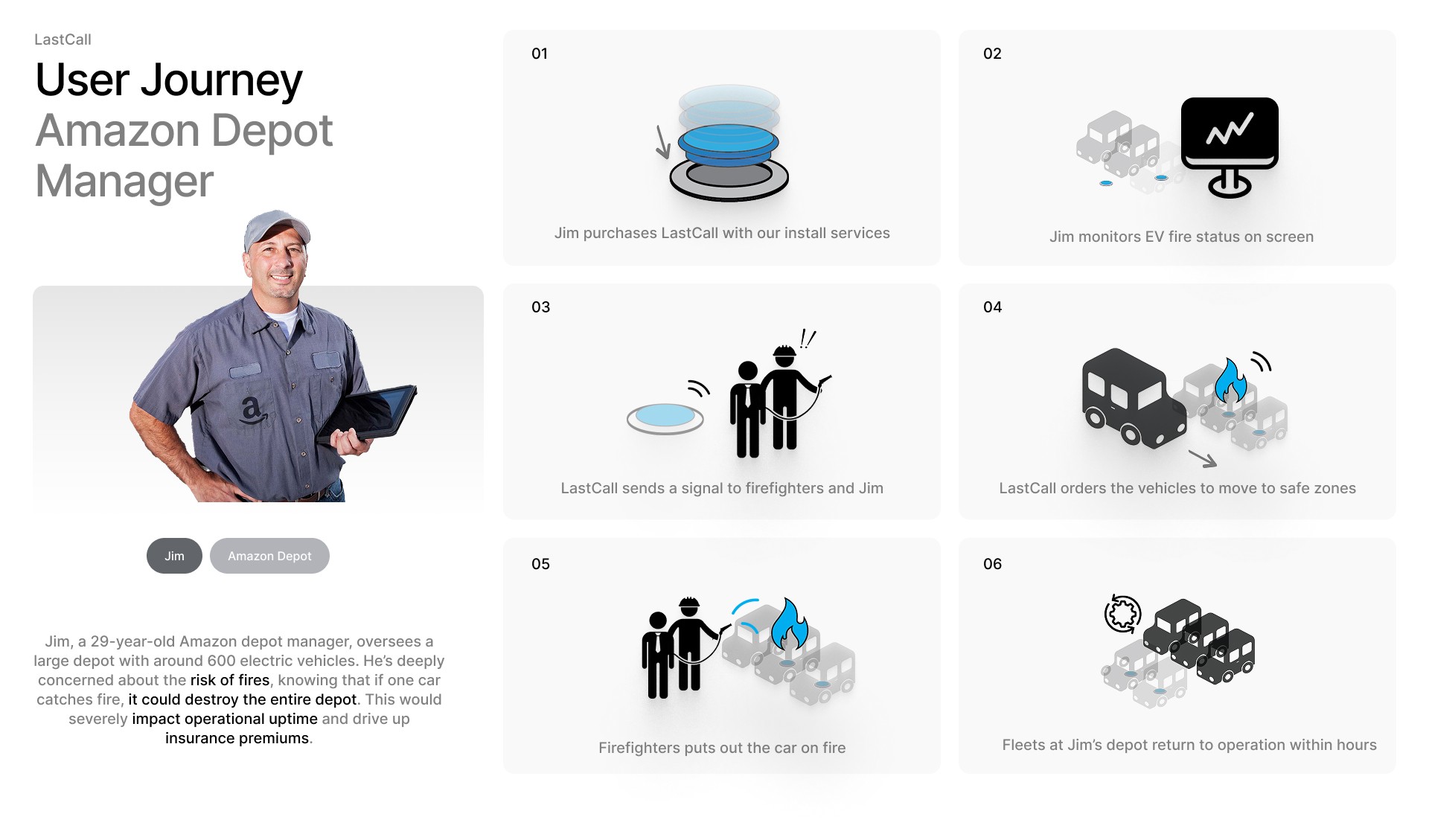 LastCall

User Journey
Amazon Depot Manager

Jim
Amazon Depot

Jim, a 29-year-old Amazon depot manager, oversees a large depot with around 600 electric vehicles. He's deeply concerned about the risk of fires, knowing that if one car catches fire, it could destroy the entire depot. This would severely impact operational uptime and drive up insurance premiums.

01
Jim purchases LastCall with our install services

02
Jim monitors EV fire status on screen

03
!/
LastCall sends a signal to firefighters and Jim

04
LastCall orders the vehicles to move to safe zones

05
Firefighters puts out the car on fire

06
Fleets at Jim's depot return to operation within hours