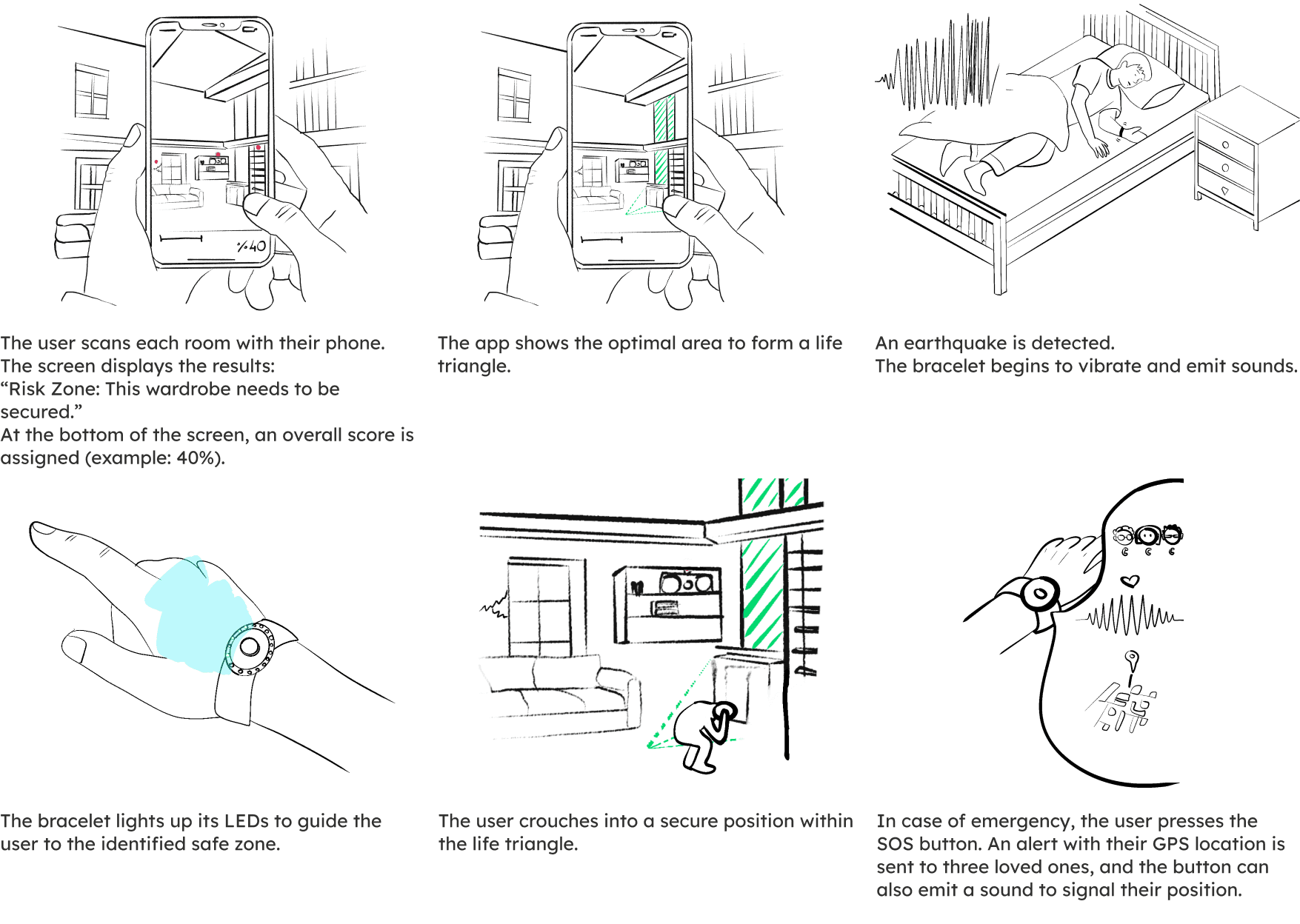 %40

The user scans each room with their phone. The screen displays the results: “Risk Zone: This wardrobe needs to be secured.” At the bottom of the screen, an overall score is assigned (example: 40%).

The app shows the optimal area to form a life triangle.

An earthquake is detected. The bracelet begins to vibrate and emit sounds.

The bracelet lights up its LEDs to guide the user to the identified safe zone.

The user crouches into a secure position within the life triangle.

In case of emergency, the user presses the SOS button. An alert with their GPS location is sent to three loved ones, and the button can also emit a sound to signal their position.