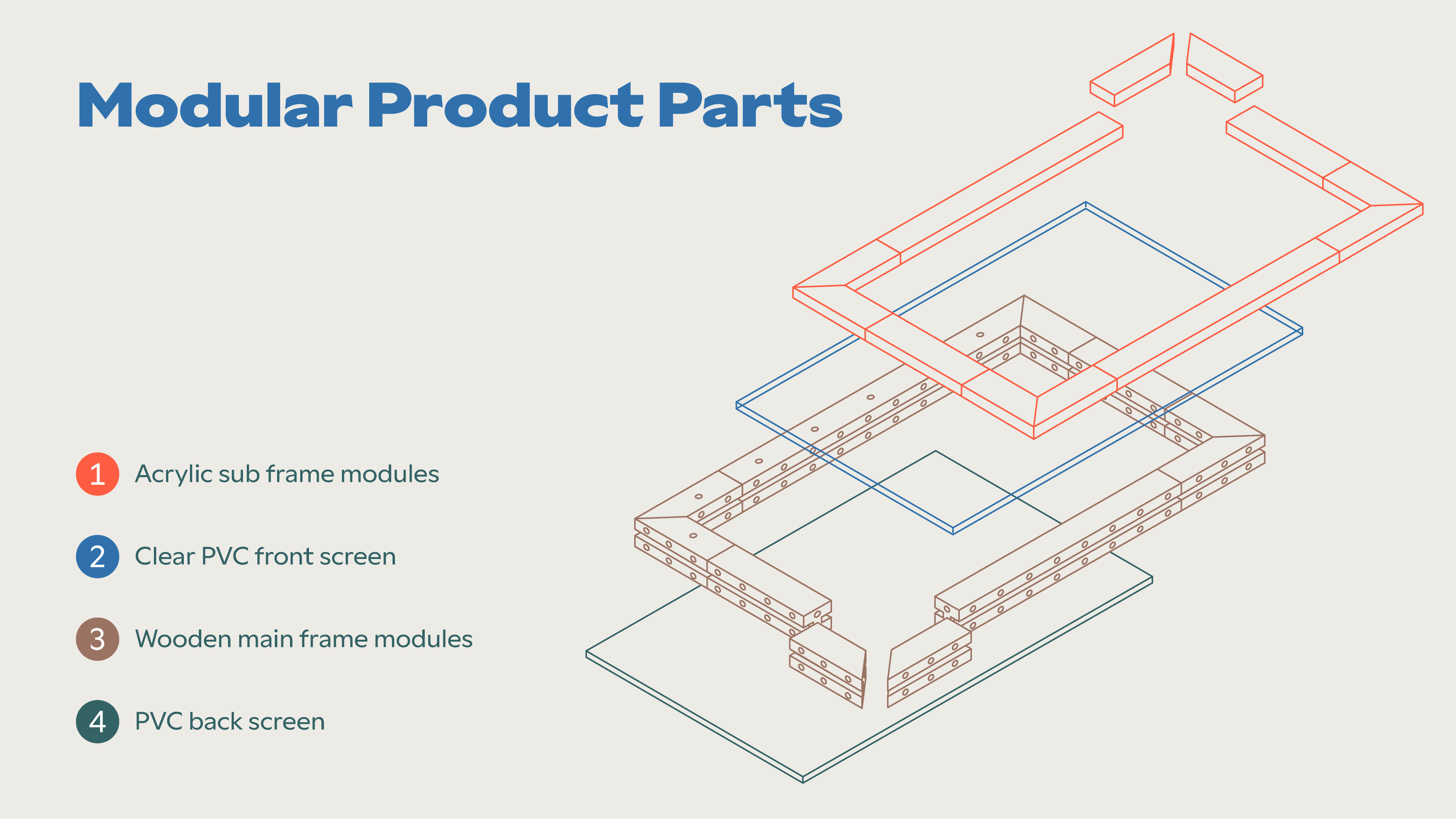 Modular Product Parts

1 Acrylic sub frame modules

2 Clear PVC front screen

3 Wooden main frame modules

4 PVC back screen