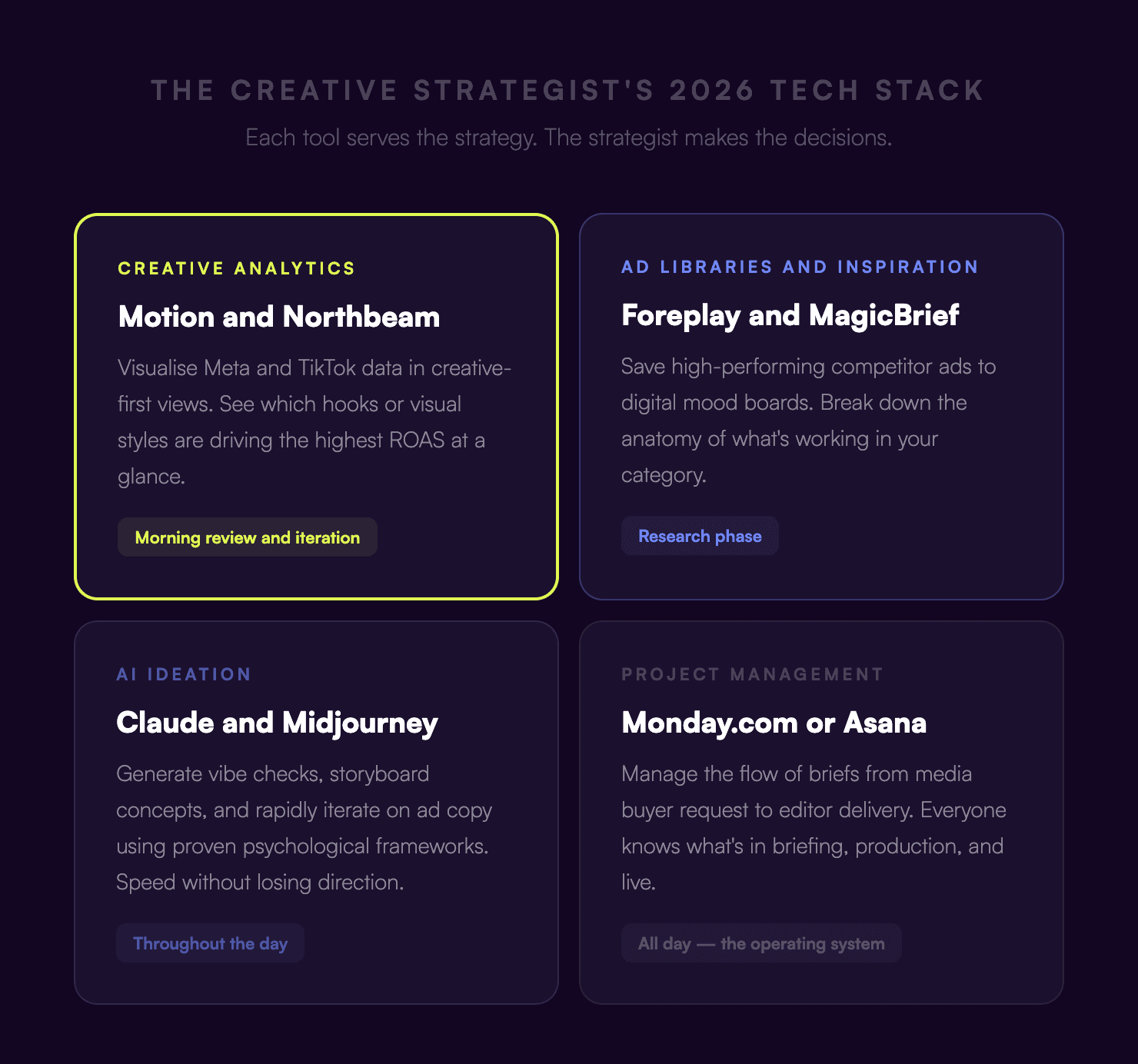 THE CREATIVE STRATEGIST'S 2026 TECH STACK

Each tool serves the strategy. The strategist makes the decisions.

CREATIVE ANALYTICS

Motion and Northbeam

Visualise Meta and TikTok data in creative-first views. See which hooks or visual styles are driving the highest ROAS at a glance.

Morning review and iteration

AD LIBRARIES AND INSPIRATION

Foreplay and MagicBrief

Save high-performing competitor ads to digital mood boards. Break down the anatomy of what's working in your category.

Research phase

AI IDEATION

Claude and Midjourney

Generate vibe checks, storyboard concepts, and rapidly iterate on ad copy using proven psychological frameworks. Speed without losing direction.

Throughout the day

PROJECT MANAGEMENT

Monday.com or Asana

Manage the flow of briefs from media buyer request to editor delivery. Everyone knows what's in briefing, production, and live.

All day — the operating system