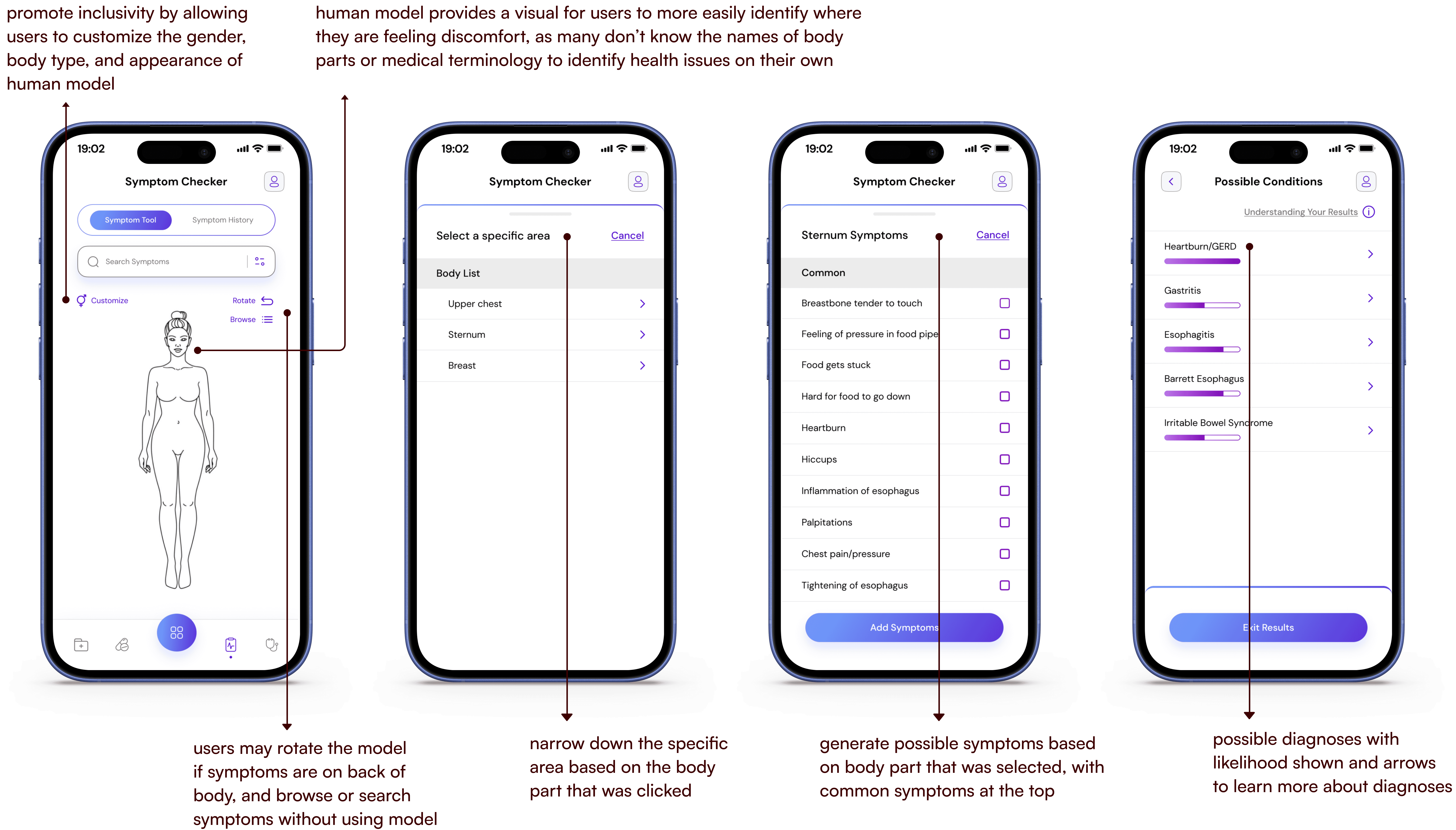 promote inclusivity by allowing users to customize the gender, body type, and appearance of human model

human model provides a visual for users to more easily identify where they are feeling discomfort, as many don't know the names of body parts or medical terminology to identify health issues on their own

19:02

Symptom Checker

Symptom Tool Symptom History

Search Symptoms

Customize Rotate

Browse

19:02

Symptom Checker

Select a specific area Cancel

Body List

Upper chest

Sternum

Breast

19:02

Symptom Checker

Sternum Symptoms Cancel

Common

Breastbone tender to touch

Feeling of pressure in food pipe

Food gets stuck

Hard for food to go down

Heartburn

Hiccups

Inflammation of esophagus

Palpitations

Chest pain/pressure

Tightening of esophagus

Add Symptoms

19:02

Possible Conditions

Understanding Your Results

Heartburn/GERD

Gastritis

Esophagitis

Barrett Esophagus

Irritable Bowel Syndrome

Exit Results

users may rotate the model if symptoms are on back of body, and browse or search symptoms without using model

narrow down the specific area based on the body part that was clicked

generate possible symptoms based on body part that was selected, with common symptoms at the top

possible diagnoses with likelihood shown and arrows to learn more about diagnoses