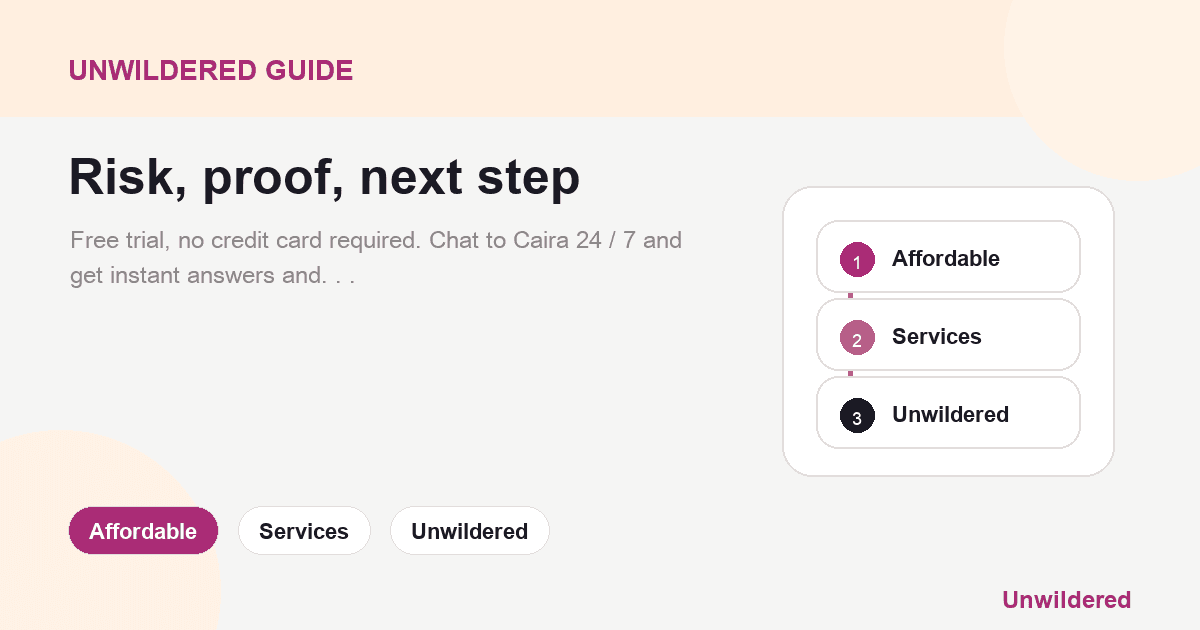 UNWILDERED GUIDE

Risk, proof, next step

Free trial, no credit card required. Chat to Caira 24 / 7 and get instant answers and. . .

1 Affordable

2 Services

3 Unwildered

Affordable

Services

Unwildered

Unwildered