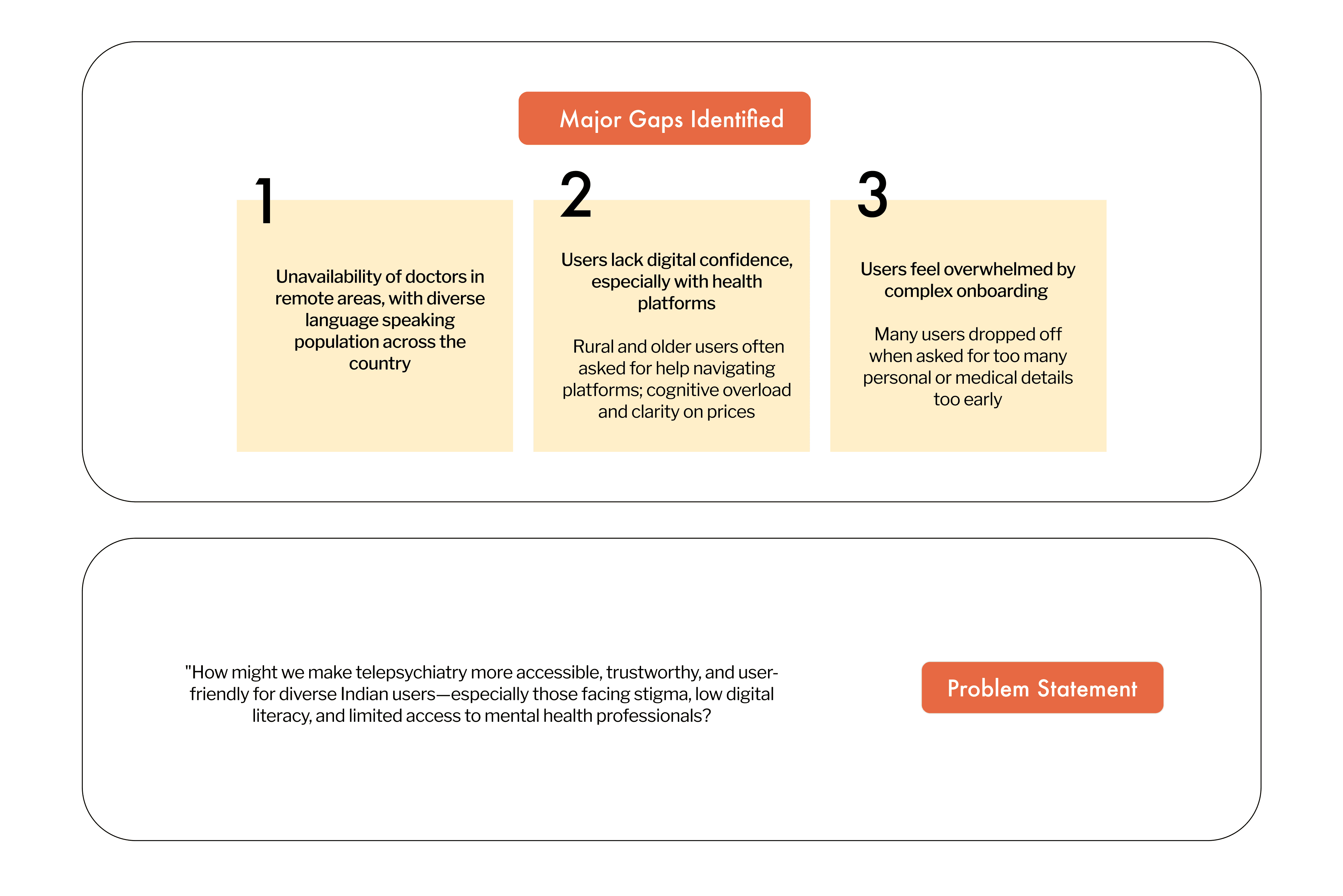 Major Gaps Identified

1

Unavailability of doctors in remote areas, with diverse language speaking population across the country

2

Users lack digital confidence, especially with health platforms

Rural and older users often asked for help navigating platforms; cognitive overload and clarity on prices

3

Users feel overwhelmed by complex onboarding

Many users dropped off when asked for too many personal or medical details too early

"How might we make telepsychiatry more accessible, trustworthy, and user-friendly for diverse Indian users—especially those facing stigma, low digital literacy, and limited access to mental health professionals?

Problem Statement