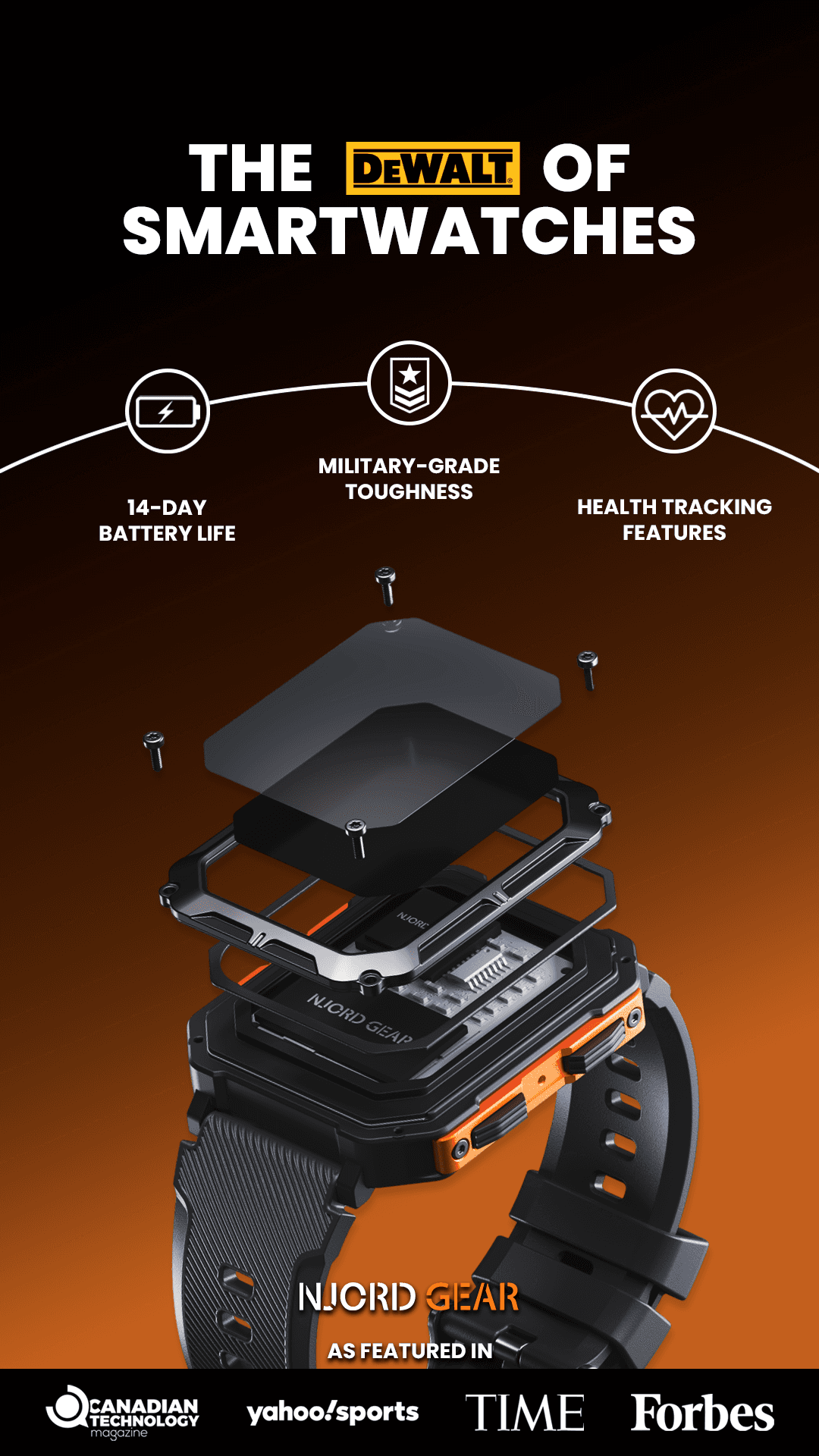 THE DEWALT OF SMARTWATCHES

14-DAY BATTERY LIFE

MILITARY-GRADE TOUGHNESS

HEALTH TRACKING FEATURES

NJORD

NJORD GEAR

NJORD GEAR

AS FEATURED IN

CANADIAN TECHNOLOGY magazine

yahoo!sports

TIME

Forbes