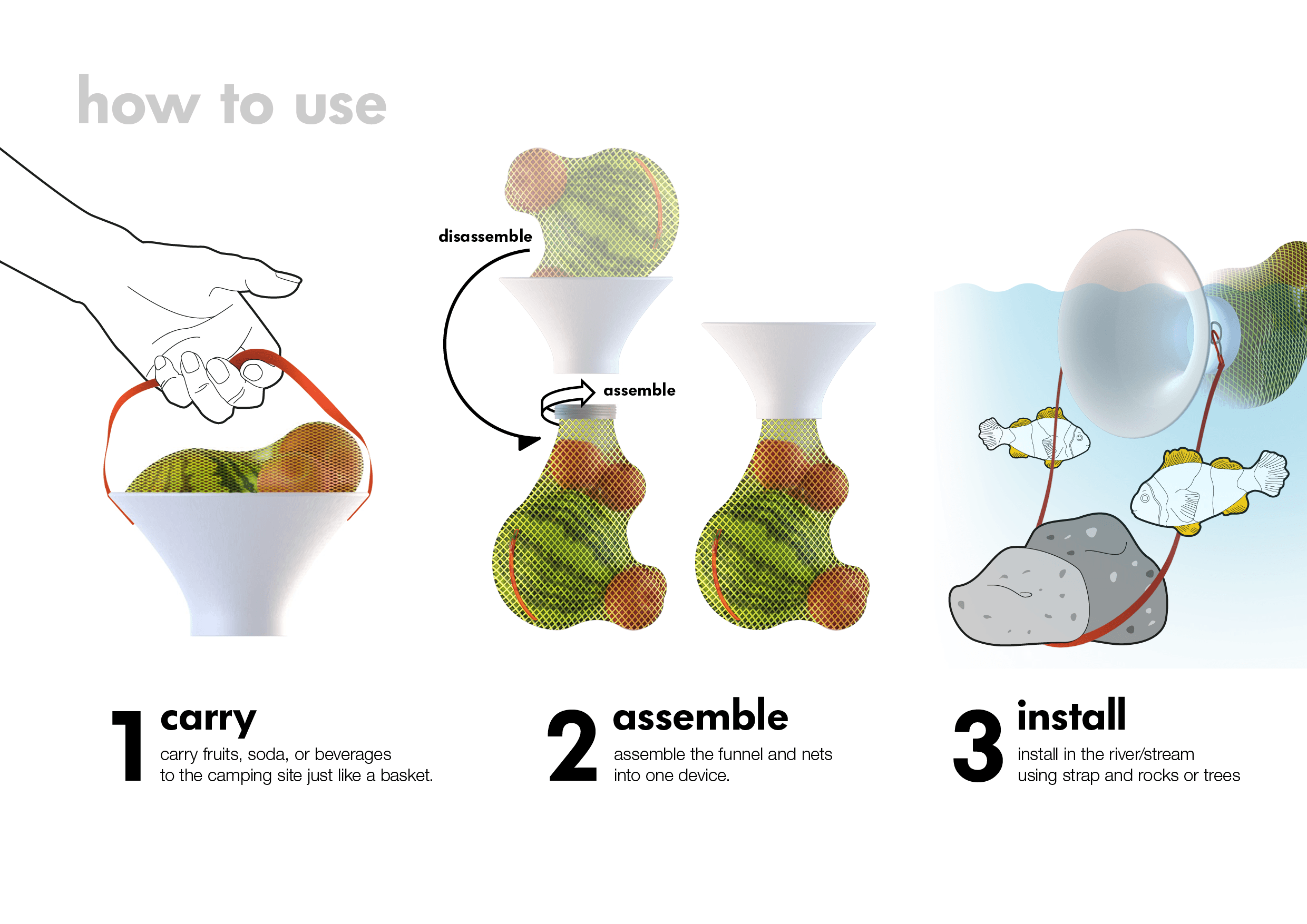 how to use

disassemble

assemble

1 carry
carry fruits, soda, or beverages to the camping site just like a basket.

2 assemble
assemble the funnel and nets into one device.

3 install
install in the river/stream using strap and rocks or trees