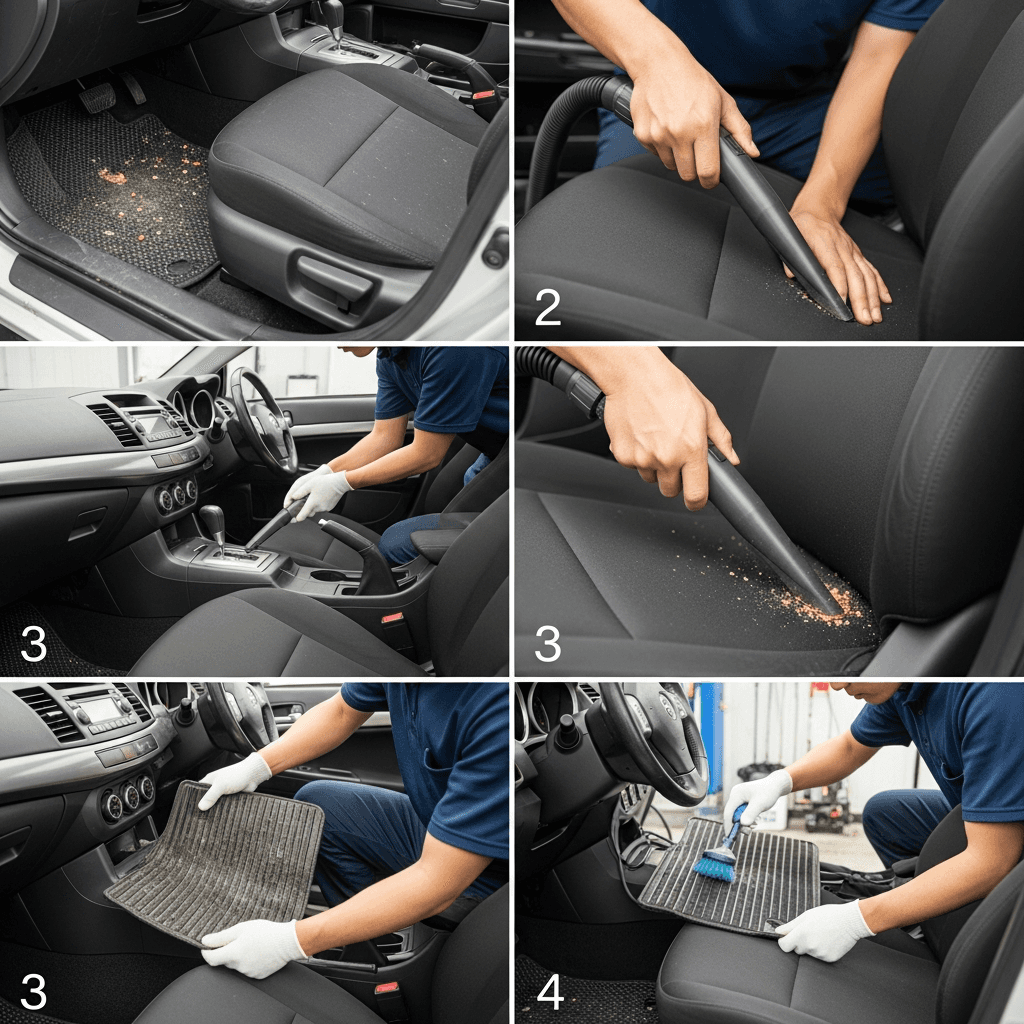 2

3

3

3

4