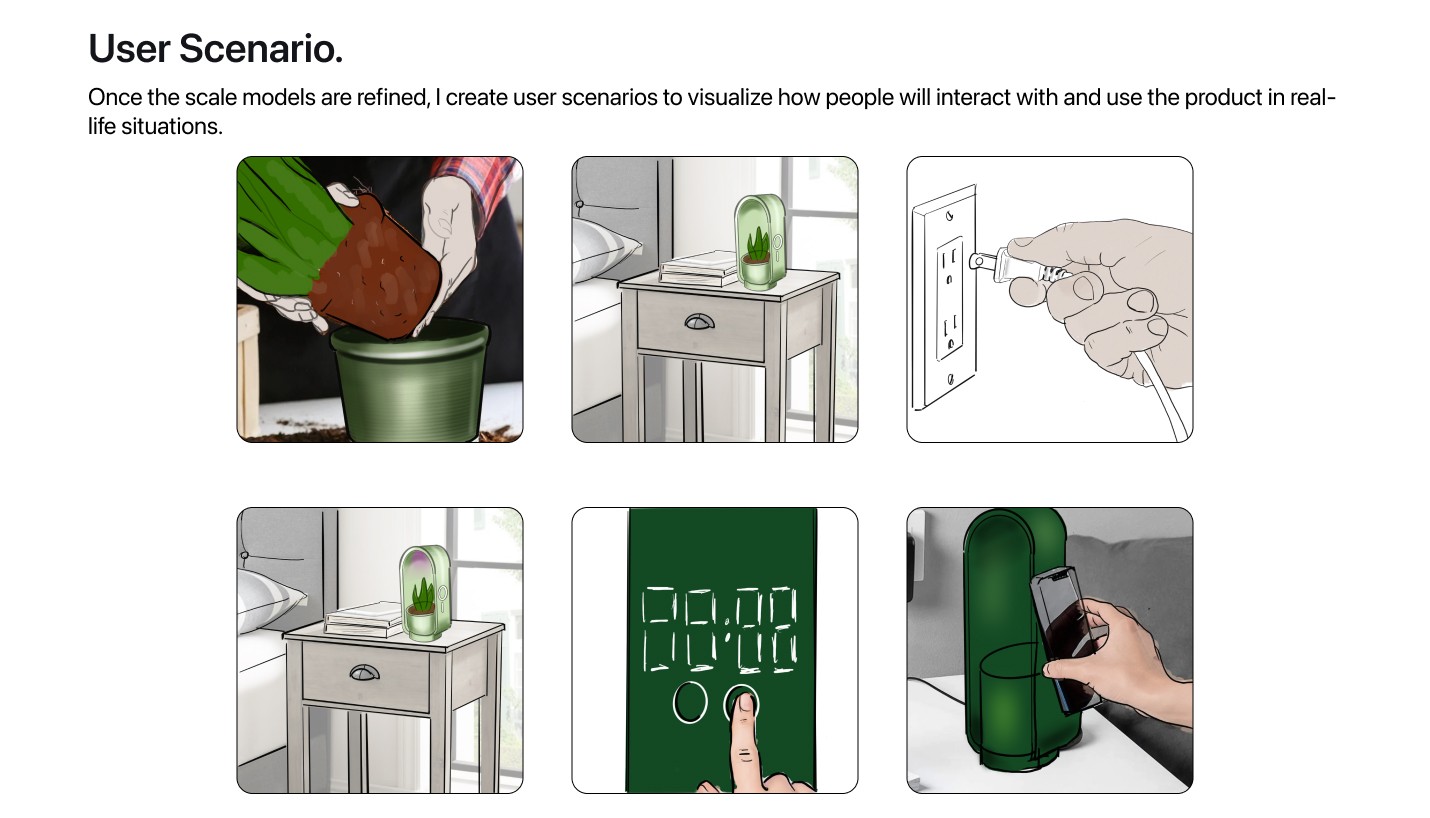 User Scenario.

Once the scale models are refined, I create user scenarios to visualize how people will interact with and use the product in real-life situations.

00:00