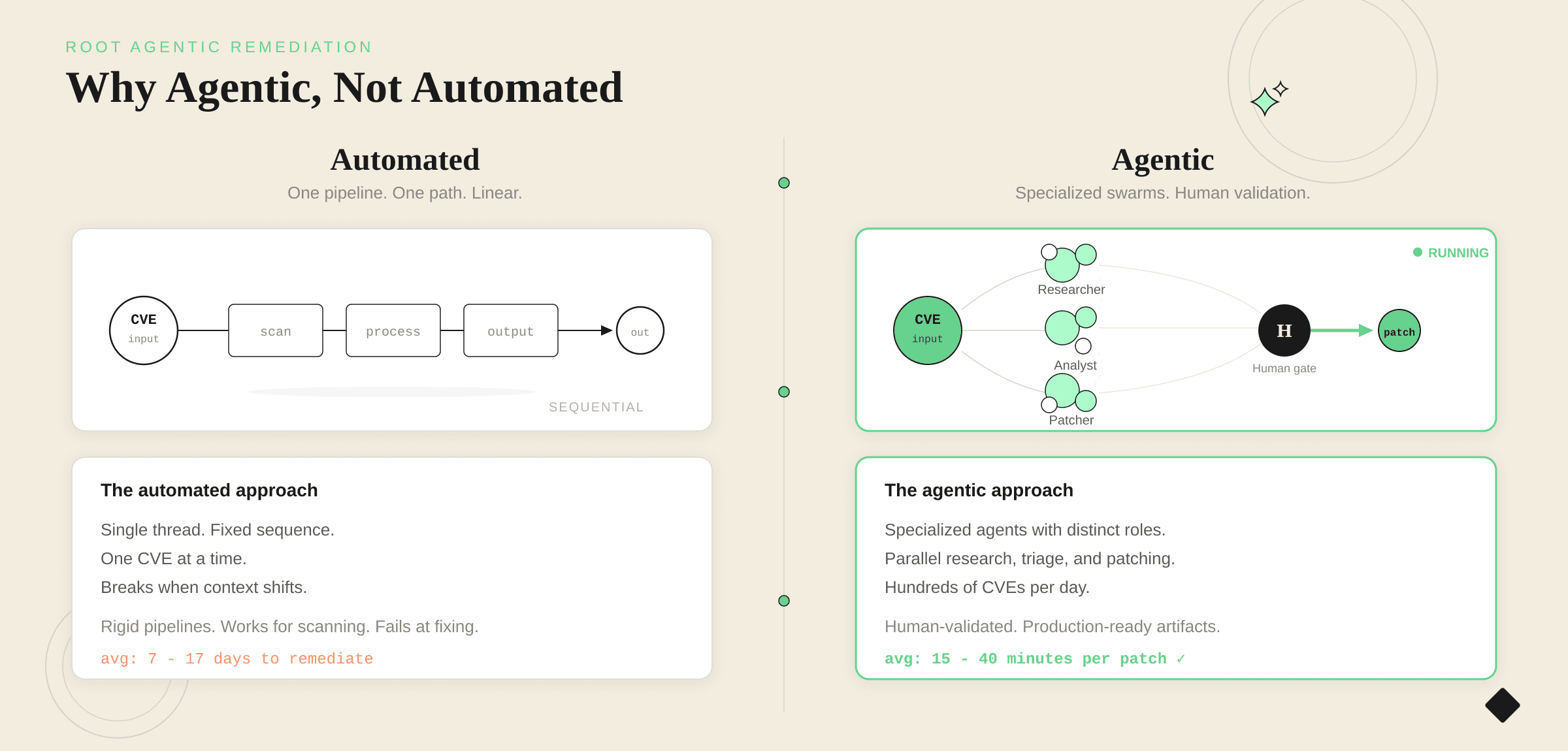 ROOT AGENTIC REMEDIATION

Why Agentic, Not Automated

Automated

One pipeline. One path. Linear.

CVE
input

scan

process

output

out

SEQUENTIAL

The automated approach

Single thread. Fixed sequence.
One CVE at a time.
Breaks when context shifts.

Rigid pipelines. Works for scanning. Fails at fixing.

avg: 7 - 17 days to remediate

Agentic

Specialized swarms. Human validation.

RUNNING

CVE
input

Researcher

Analyst

Patcher

H

Human gate

patch

The agentic approach

Specialized agents with distinct roles.
Parallel research, triage, and patching.
Hundreds of CVEs per day.

Human-validated. Production-ready artifacts.

avg: 15 - 40 minutes per patch ✓