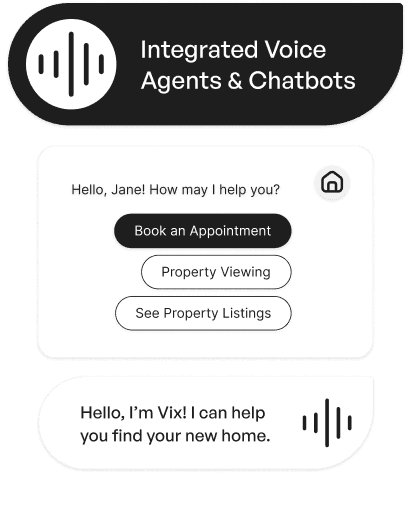 Integrated Voice Agents & Chatbots

Hello, Jane! How may I help you?

Book an Appointment

Property Viewing

See Property Listings

Hello, I'm Vix! I can help you find your new home.