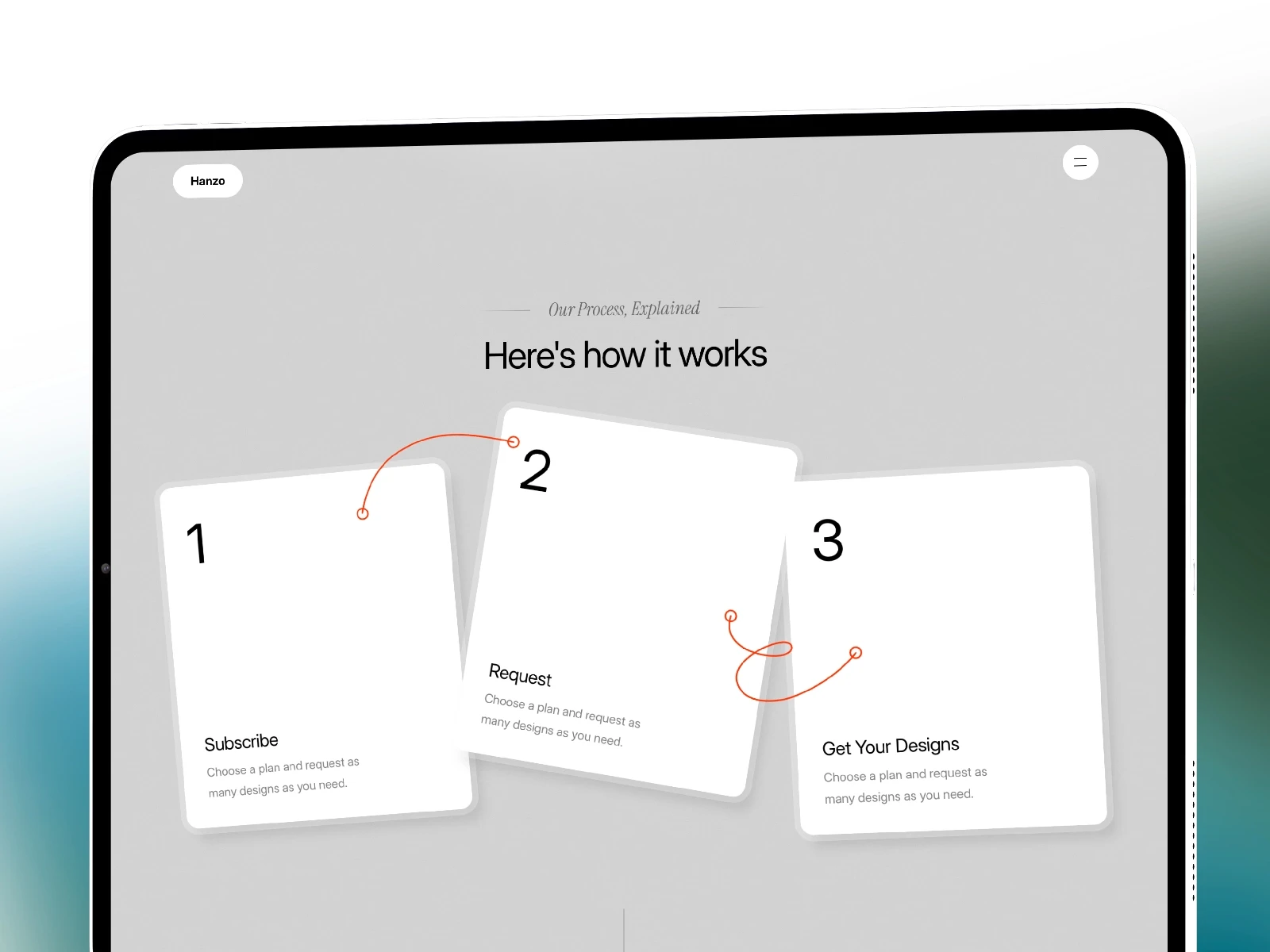 Hanzo

Our Process, Explained

Here's how it works

1

Subscribe

Choose a plan and request as many designs as you need.

2

Request

Choose a plan and request as many designs as you need.

3

Get Your Designs

Choose a plan and request as many designs as you need.