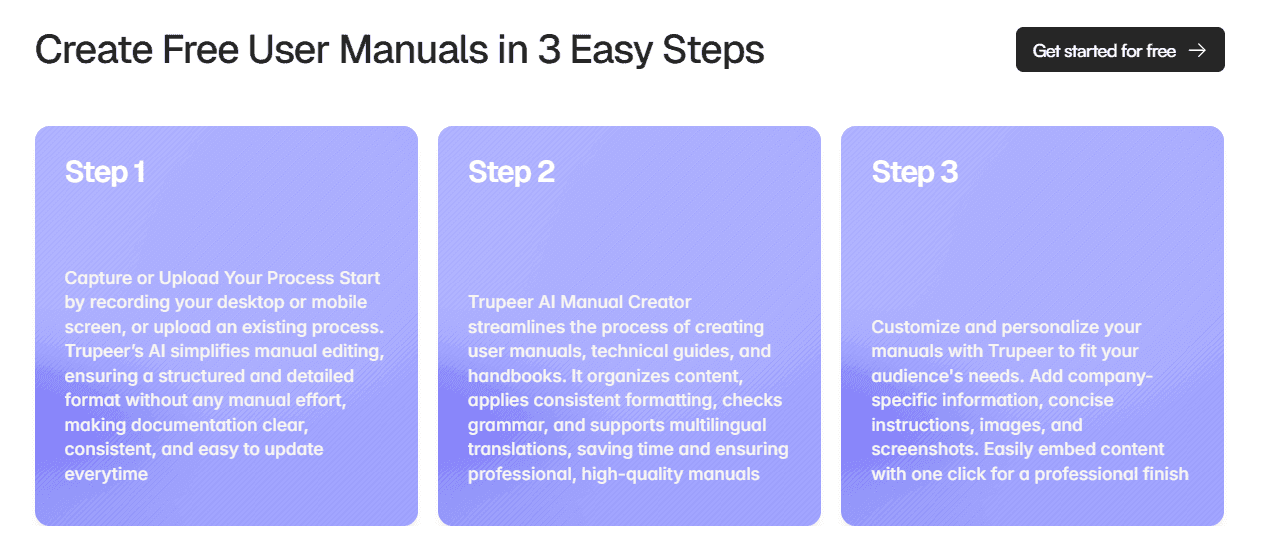 Create Free User Manuals in 3 Easy Steps

Get started for free →

Step 1

Capture or Upload Your Process Start by recording your desktop or mobile screen, or upload an existing process. Trupeer's AI simplifies manual editing, ensuring a structured and detailed format without any manual effort, making documentation clear, consistent, and easy to update everytime

Step 2

Trupeer AI Manual Creator streamlines the process of creating user manuals, technical guides, and handbooks. It organizes content, applies consistent formatting, checks grammar, and supports multilingual translations, saving time and ensuring professional, high-quality manuals

Step 3

Customize and personalize your manuals with Trupeer to fit your audience's needs. Add company-specific information, concise instructions, images, and screenshots. Easily embed content with one click for a professional finish