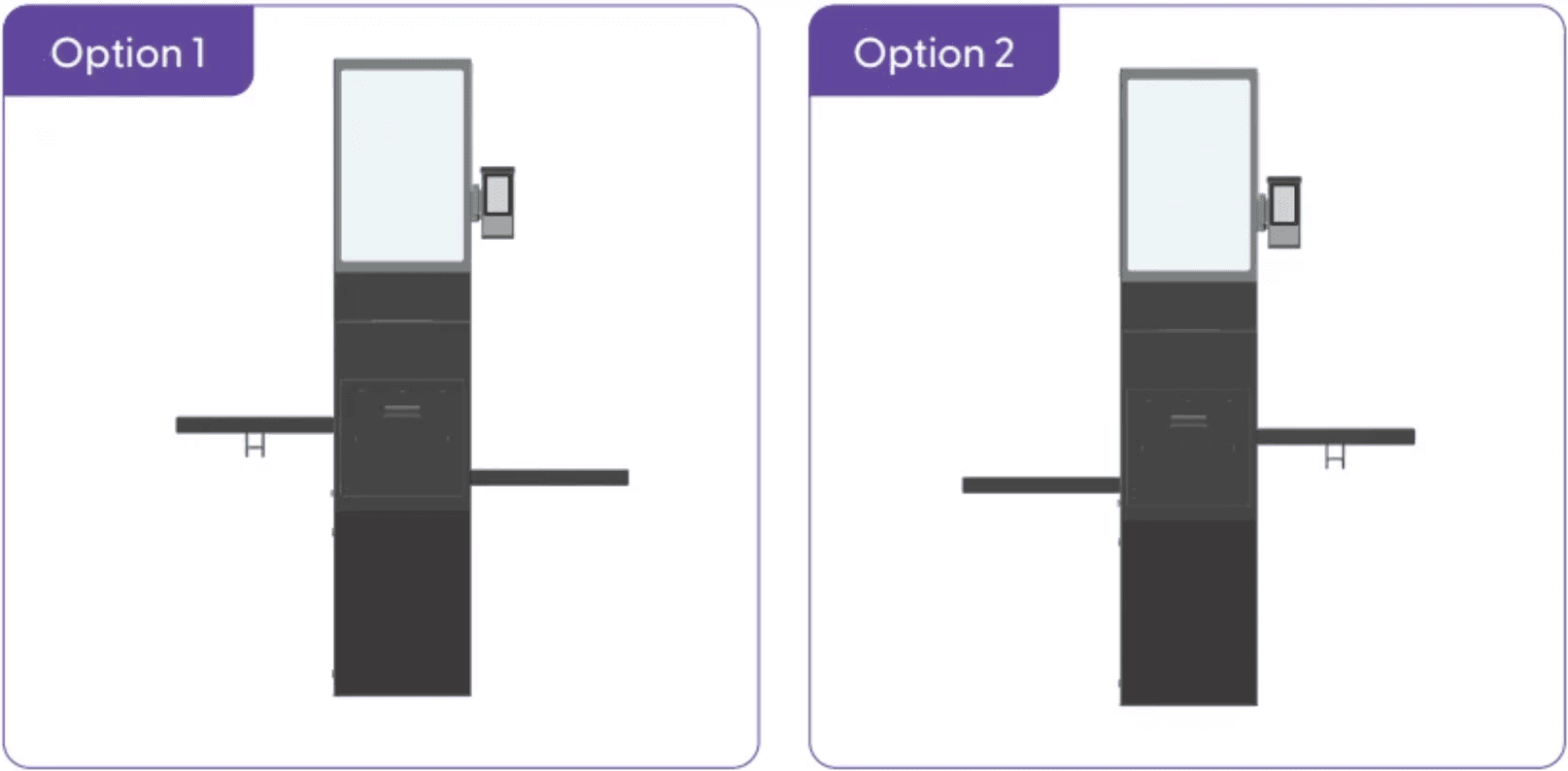 Option 1

Option 2