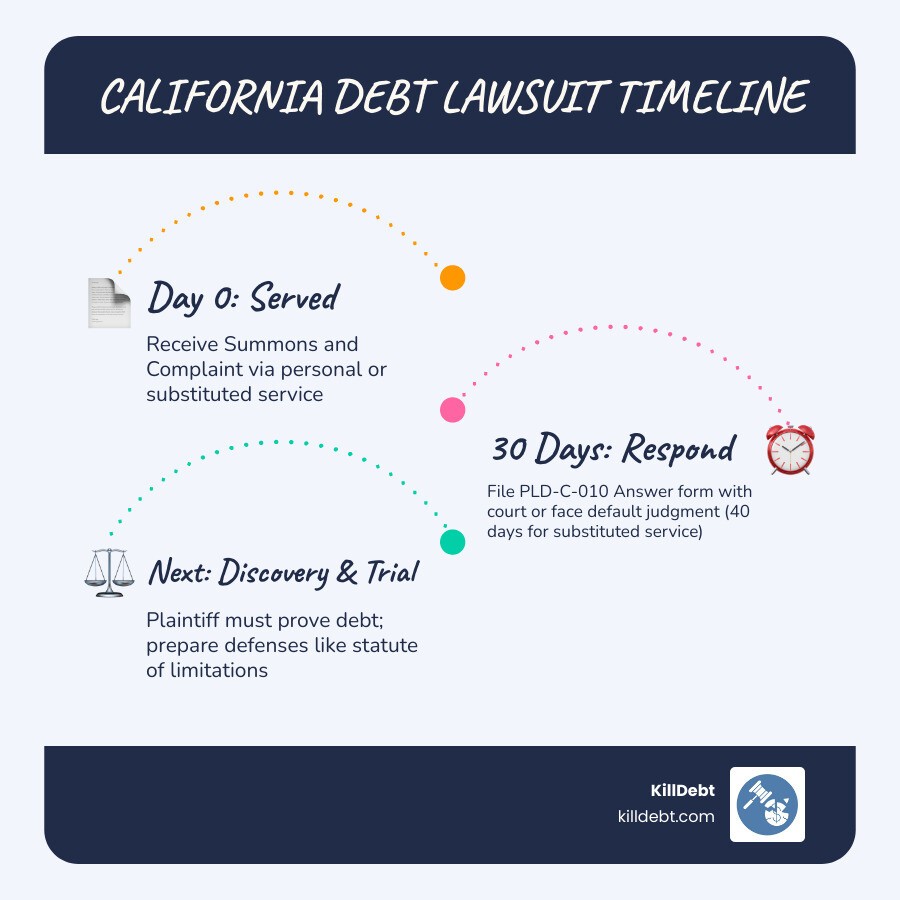 CALIFORNIA DEBT LAWSUIT TIMELINE

Day 0: Served

Receive Summons and Complaint via personal or substituted service

30 Days: Respond

File PLD-C-010 Answer form with court or face default judgment (40 days for substituted service)

Next: Discovery & Trial

Plaintiff must prove debt; prepare defenses like statute of limitations

KillDebt
killdebt.com