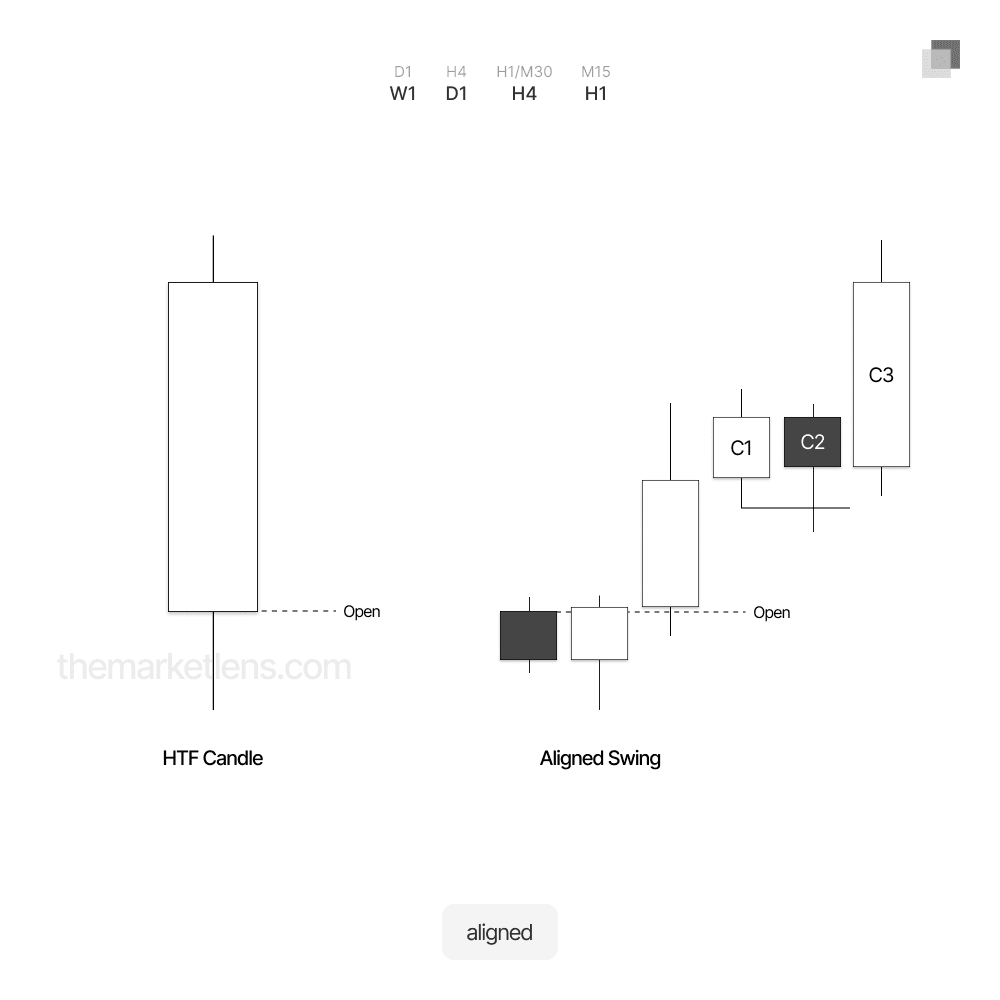 D1 H4 H1/M30 M15
W1 D1 H4 H1

C3

C1 C2

Open

Open

themarketlens.com

HTF Candle

Aligned Swing

aligned