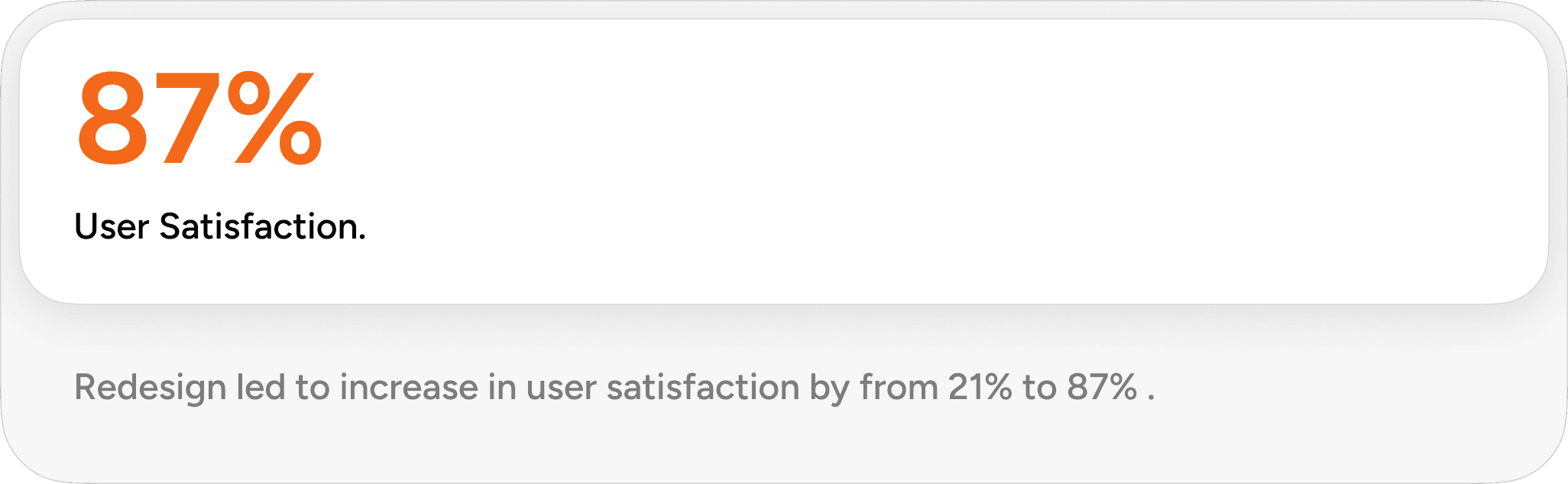 87%

User Satisfaction.

Redesign led to increase in user satisfaction by from 21% to 87% .