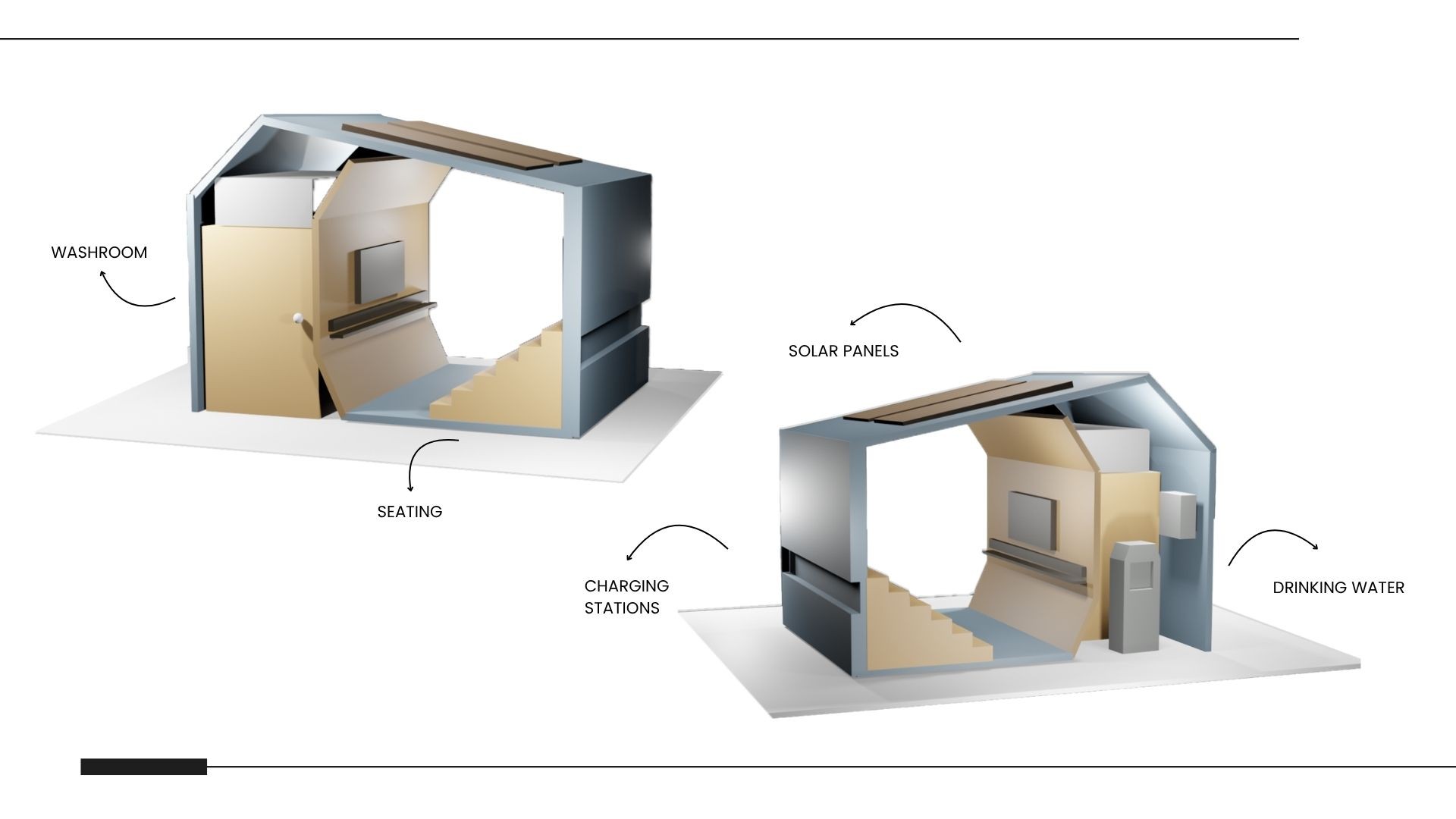 WASHROOM

SEATING

SOLAR PANELS

CHARGING STATIONS

DRINKING WATER