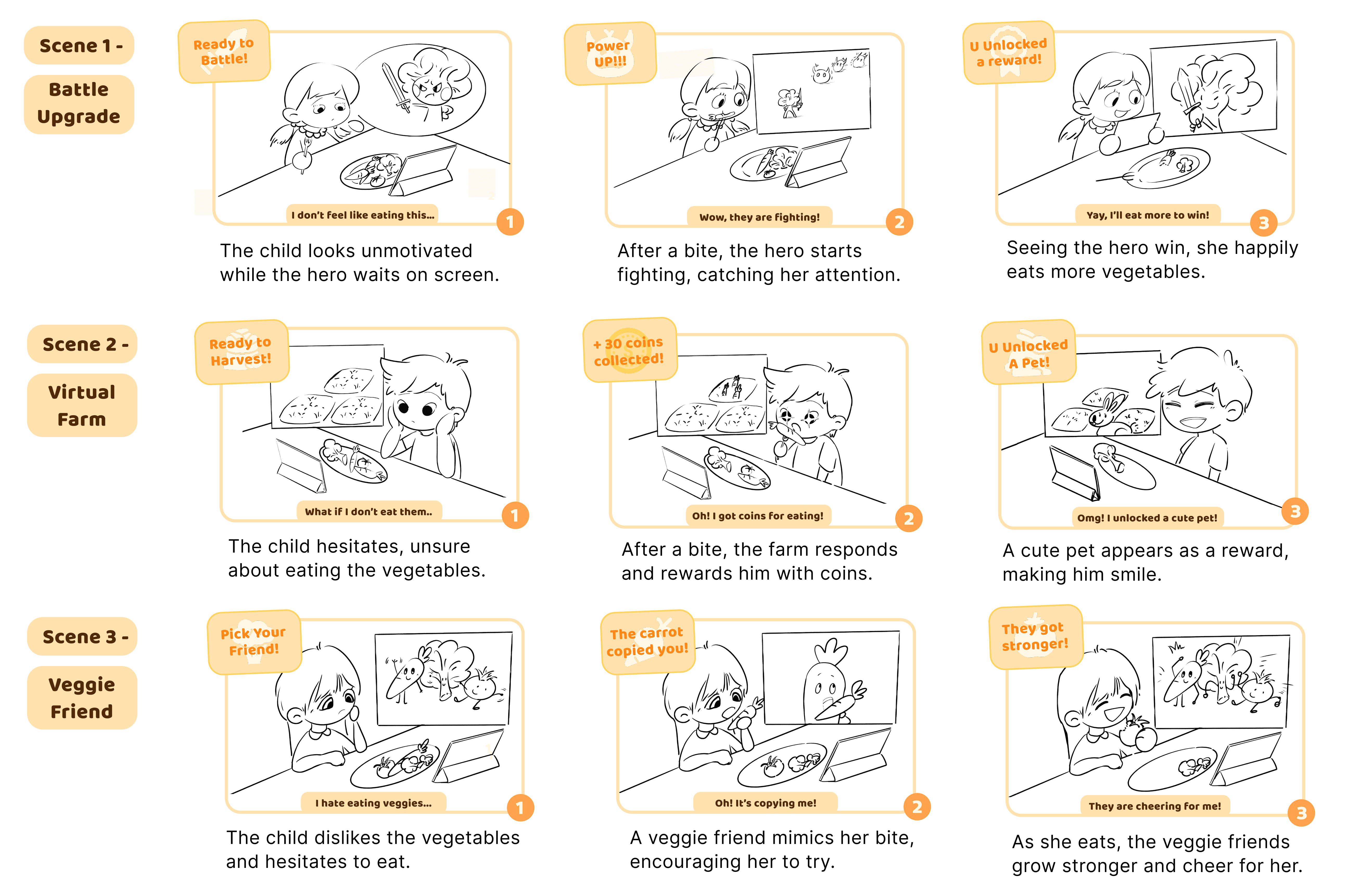 Scene 1 -

Battle Upgrade

Ready to Battle!

I don't feel like eating this...

1

The child looks unmotivated while the hero waits on screen.

Power UP!!!

Wow, they are fighting!

2

After a bite, the hero starts fighting, catching her attention.

U Unlocked a reward!

Yay, I'll eat more to win!

3

Seeing the hero win, she happily eats more vegetables.

Scene 2 -

Virtual Farm

Ready to Harvest!

What if I don't eat them..

1

The child hesitates, unsure about eating the vegetables.

+ 30 coins collected!

Oh! I got coins for eating!

2

After a bite, the farm responds and rewards him with coins.

U Unlocked A Pet!

Omg! I unlocked a cute pet!

3

A cute pet appears as a reward, making him smile.

Scene 3 -

Veggie Friend

Pick Your Friend!

I hate eating veggies...

1

The child dislikes the vegetables and hesitates to eat.

The carrot copied you!

Oh! It's copying me!

2

A veggie friend mimics her bite, encouraging her to try.

They got stronger!

They are cheering for me!

3

As she eats, the veggie friends grow stronger and cheer for her.