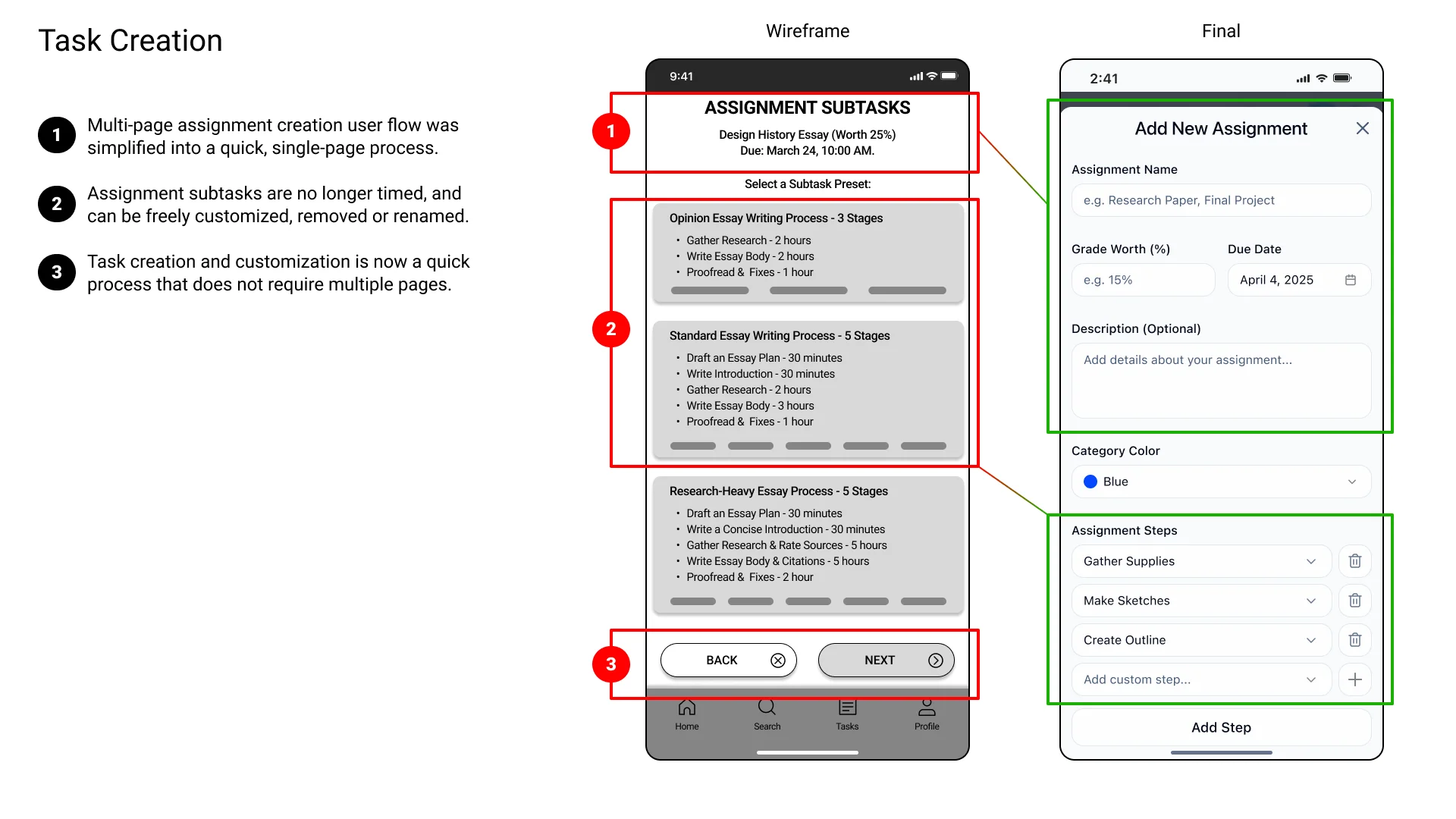 Task Creation

1 Multi-page assignment creation user flow was simplified into a quick, single-page process.

2 Assignment subtasks are no longer timed, and can be freely customized, removed or renamed.

3 Task creation and customization is now a quick process that does not require multiple pages.

Wireframe

9:41

1

ASSIGNMENT SUBTASKS

Design History Essay (Worth 25%)
Due: March 24, 10:00 AM.

Select a Subtask Preset:

2

Opinion Essay Writing Process - 3 Stages
• Gather Research - 2 hours
• Write Essay Body - 2 hours
• Proofread & Fixes - 1 hour

Standard Essay Writing Process - 5 Stages
• Draft an Essay Plan - 30 minutes
• Write Introduction - 30 minutes
• Gather Research - 2 hours
• Write Essay Body - 3 hours
• Proofread & Fixes - 1 hour

Research-Heavy Essay Process - 5 Stages
• Draft an Essay Plan - 30 minutes
• Write a Concise Introduction - 30 minutes
• Gather Research & Rate Sources - 5 hours
• Write Essay Body & Citations - 5 hours
• Proofread & Fixes - 2 hour

3

BACK

NEXT

Home Search Tasks Profile

Final

2:41

Add New Assignment

Assignment Name
e.g. Research Paper, Final Project

Grade Worth (%)
e.g. 15%

Due Date
April 4, 2025

Description (Optional)
Add details about your assignment...

Category Color
Blue

Assignment Steps
Gather Supplies
Make Sketches
Create Outline
Add custom step...

Add Step