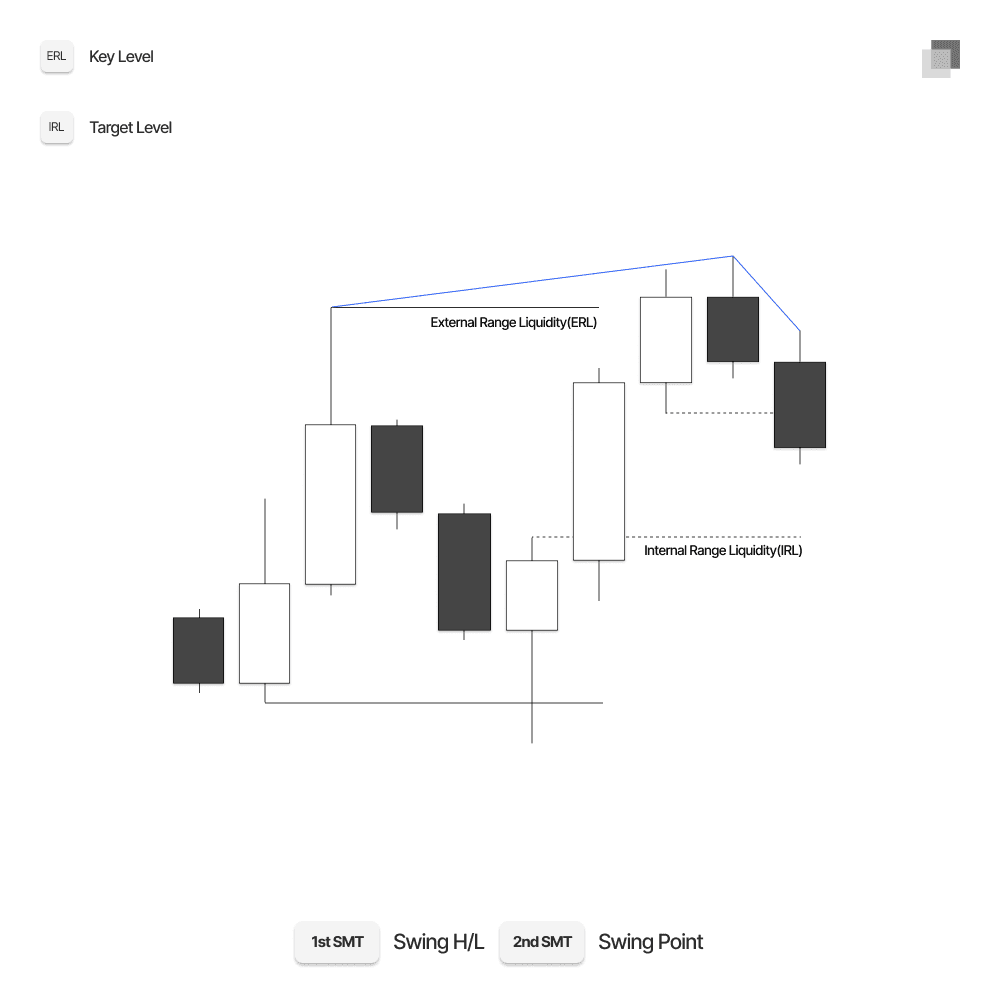 ERL Key Level

IRL Target Level

External Range Liquidity(ERL)

Internal Range Liquidity(IRL)

1st SMT Swing H/L 2nd SMT Swing Point